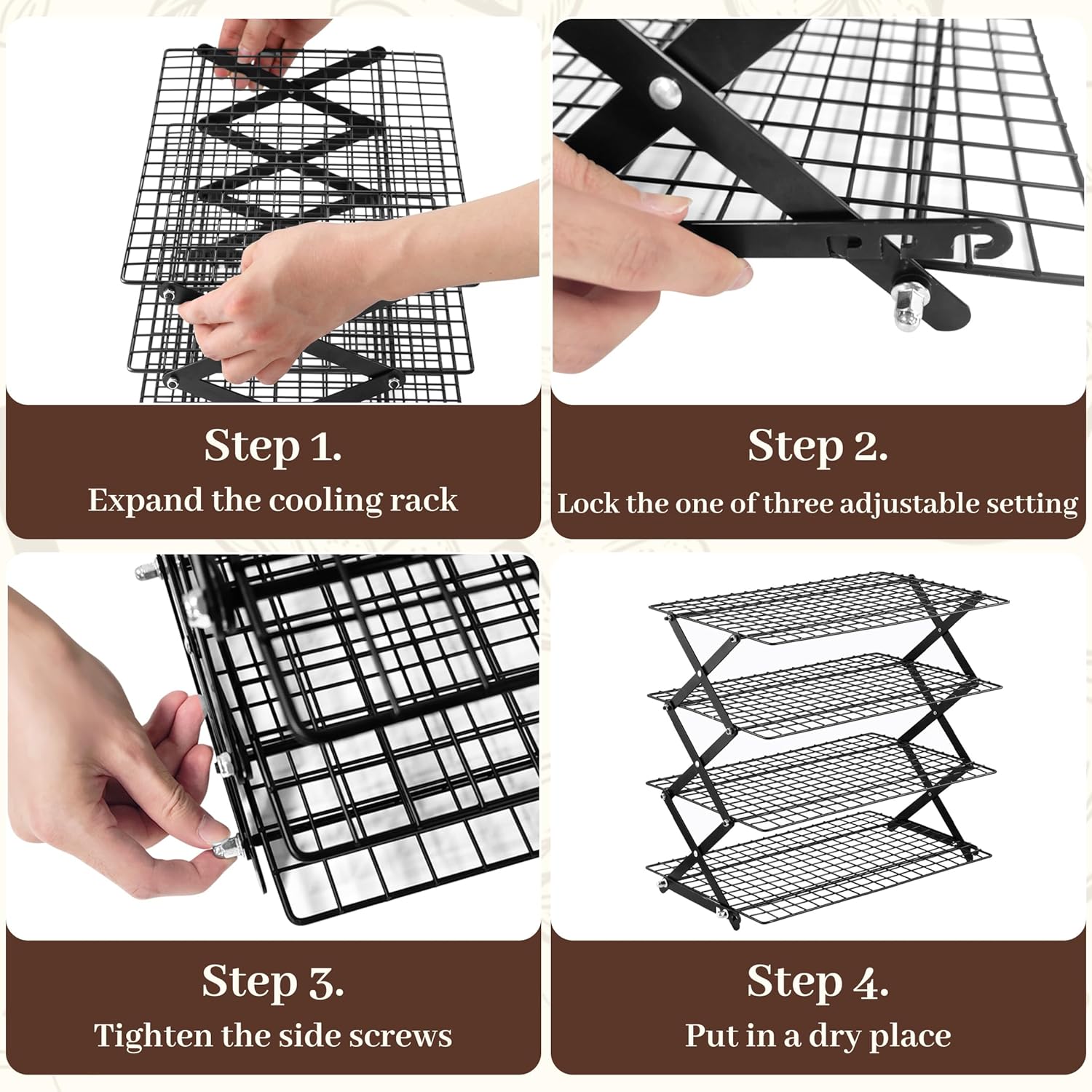 Step 1.
Expand the cooling rack

Step 2.
Lock the one of three adjustable setting

Step 3.
Tighten the side screws

Step 4.
Put in a dry place