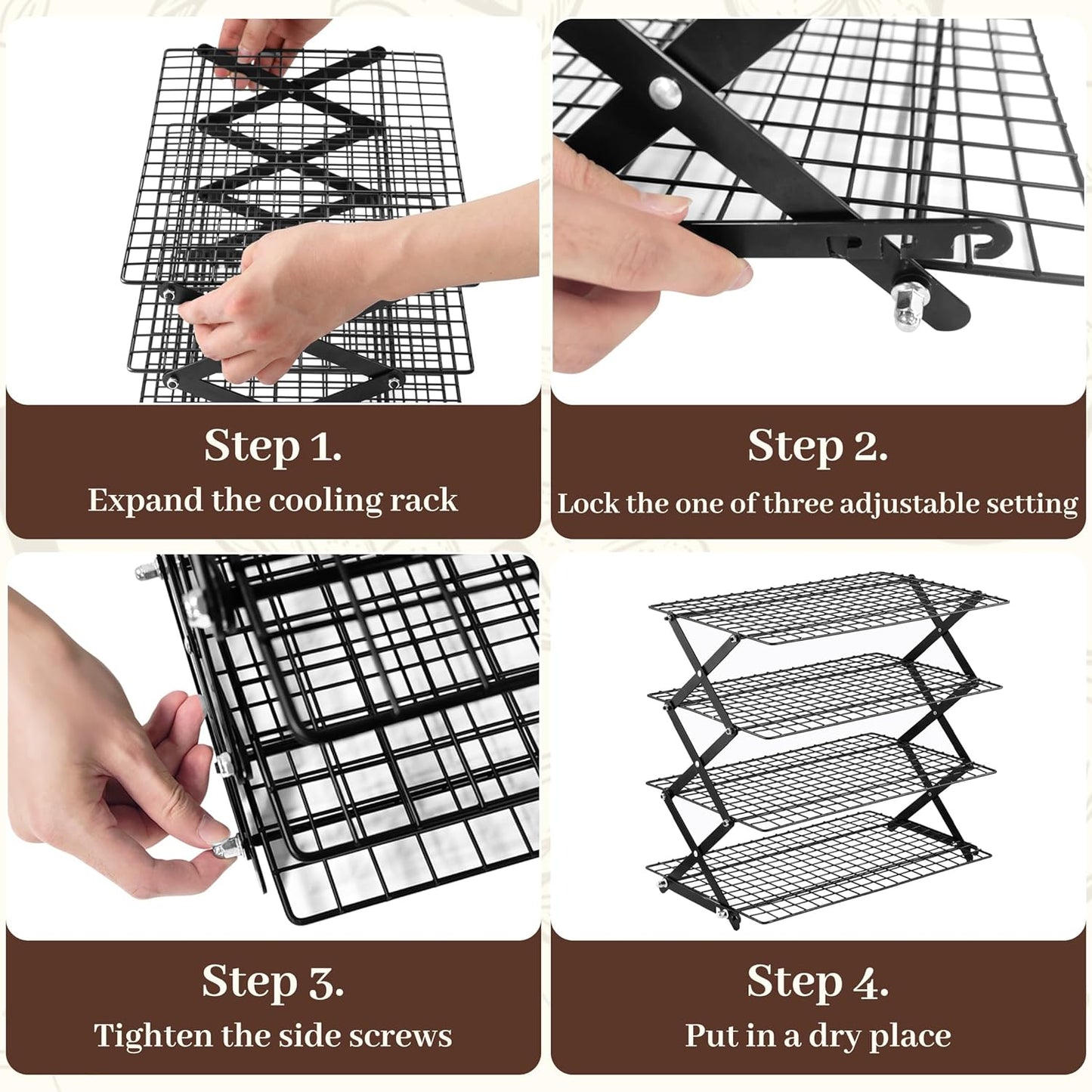 Step 1.
Expand the cooling rack

Step 2.
Lock the one of three adjustable setting

Step 3.
Tighten the side screws

Step 4.
Put in a dry place