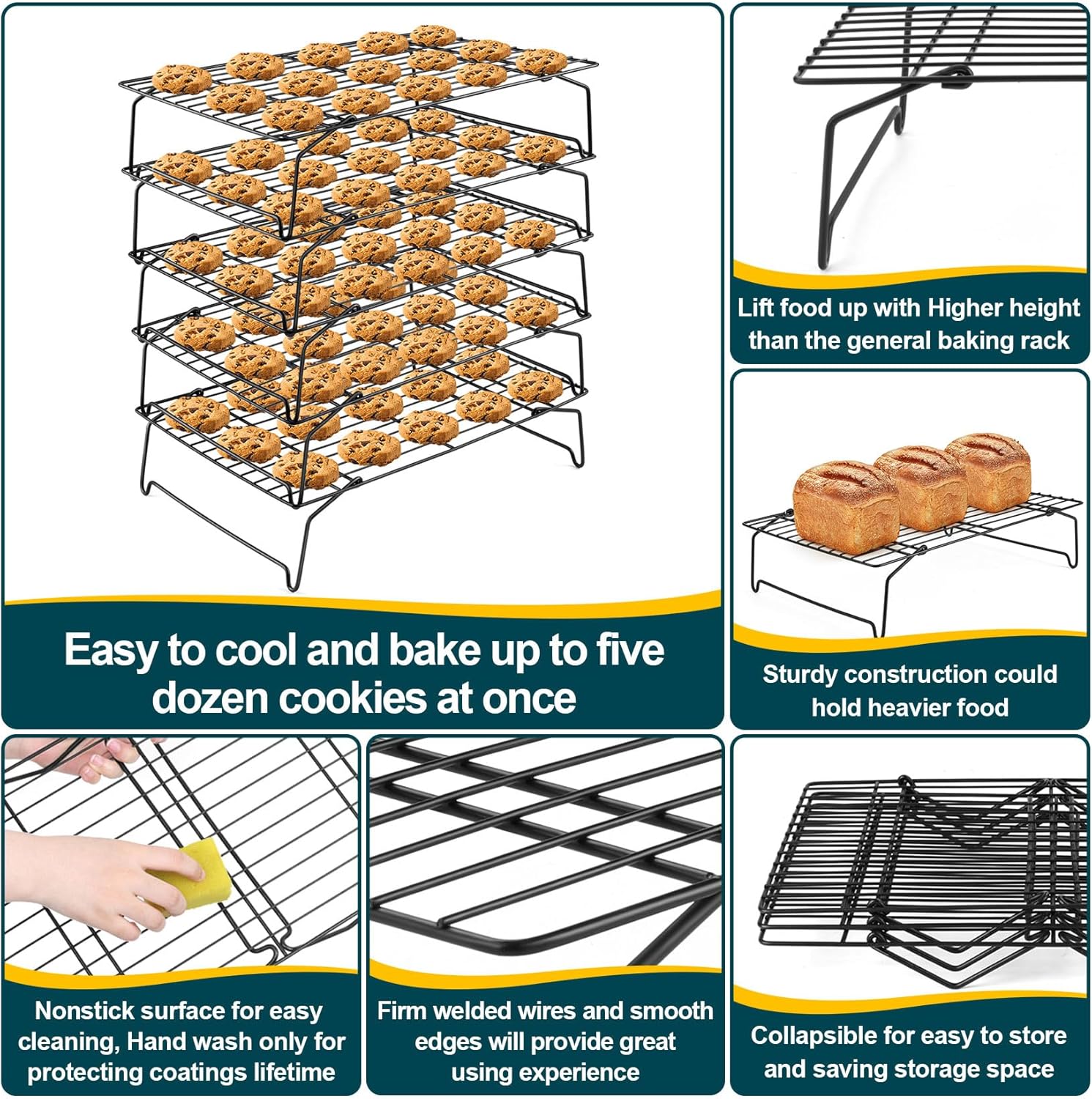 Easy to cool and bake up to five dozen cookies at once

Lift food up with Higher height than the general baking rack

Sturdy construction could hold heavier food

Nonstick surface for easy cleaning, Hand wash only for protecting coatings lifetime

Firm welded wires and smooth edges will provide great using experience

Collapsible for easy to store and saving storage space