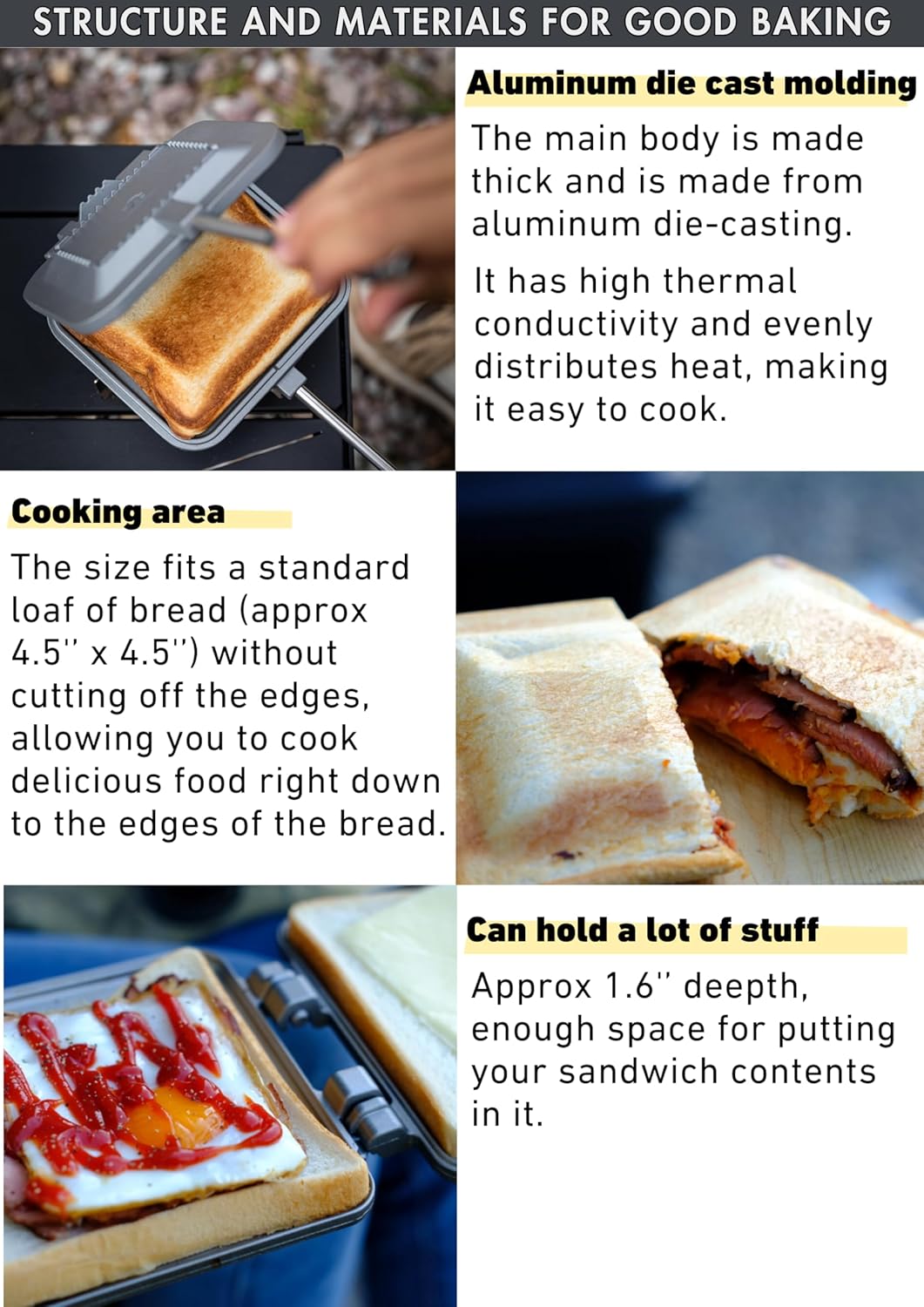 STRUCTURE AND MATERIALS FOR GOOD BAKING

Aluminum die cast molding

The main body is made thick and is made from aluminum die-casting.

It has high thermal conductivity and evenly distributes heat, making it easy to cook.

Cooking area

The size fits a standard loaf of bread (approx 4.5'' x 4.5'') without cutting off the edges, allowing you to cook delicious food right down to the edges of the bread.

Can hold a lot of stuff

Approx 1.6'' deepth, enough space for putting your sandwich contents in it.