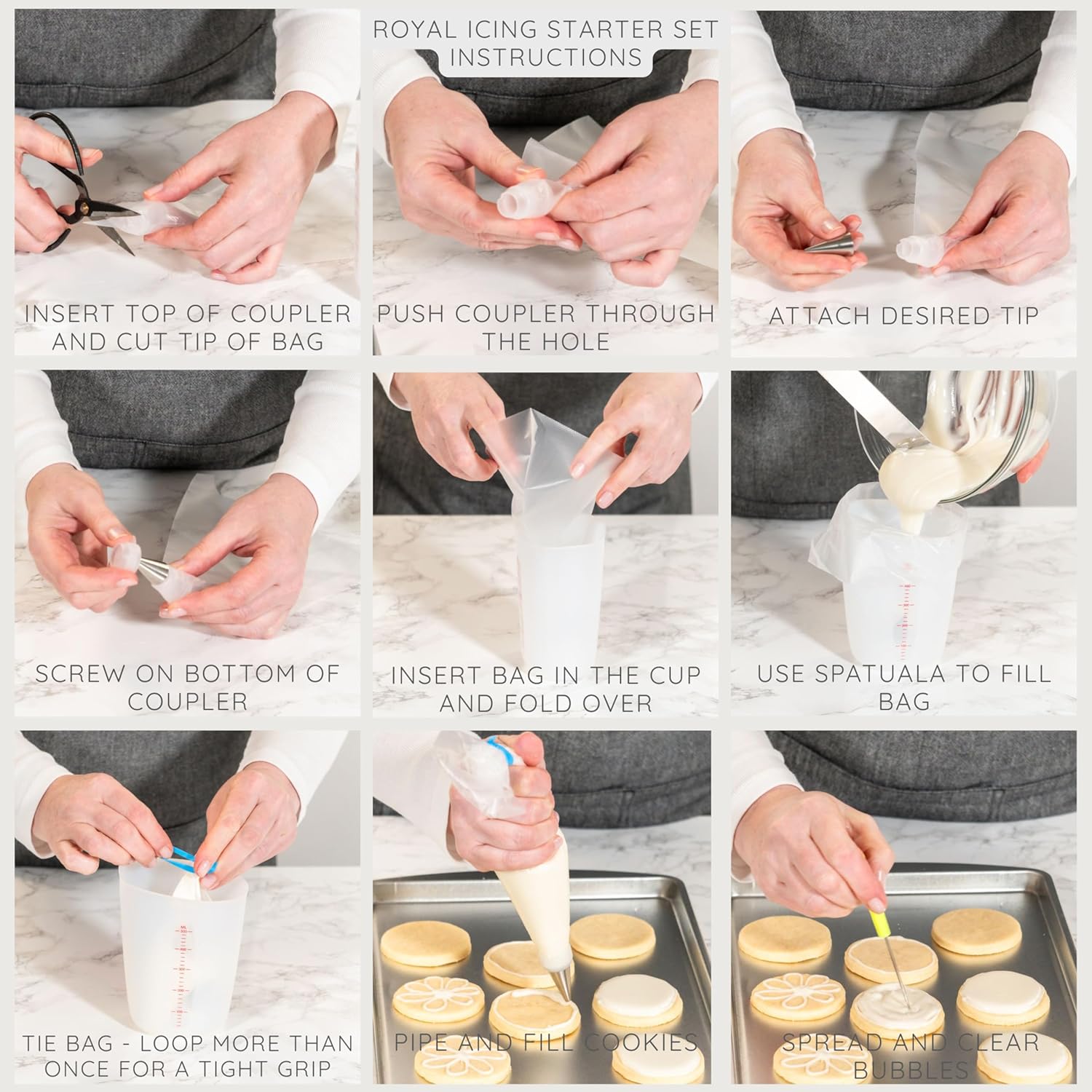 ROYAL ICING STARTER SET INSTRUCTIONS

INSERT TOP OF COUPLER AND CUT TIP OF BAG

PUSH COUPLER THROUGH THE HOLE

ATTACH DESIRED TIP

SCREW ON BOTTOM OF COUPLER

INSERT BAG IN THE CUP AND FOLD OVER

USE SPATUALA TO FILL BAG

TIE BAG - LOOP MORE THAN ONCE FOR A TIGHT GRIP

PIPE AND FILL COOKIES

SPREAD AND CLEAR BUBBLES