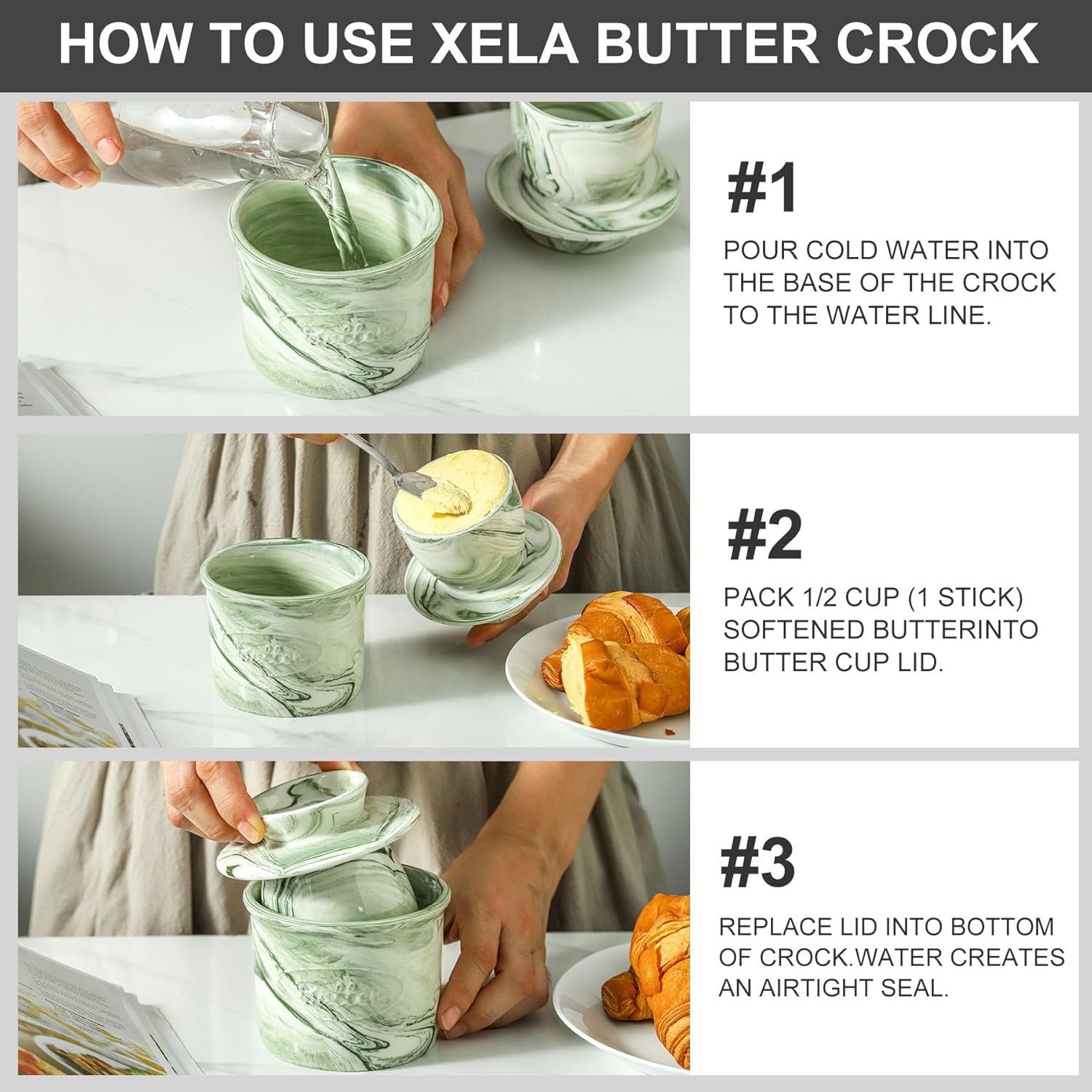 HOW TO USE XELA BUTTER CROCK

#1

POUR COLD WATER INTO THE BASE OF THE CROCK TO THE WATER LINE.

#2

PACK 1/2 CUP (1 STICK) SOFTENED BUTTERINTO BUTTER CUP LID.

#3

REPLACE LID INTO BOTTOM OF CROCK.WATER CREATES AN AIRTIGHT SEAL.