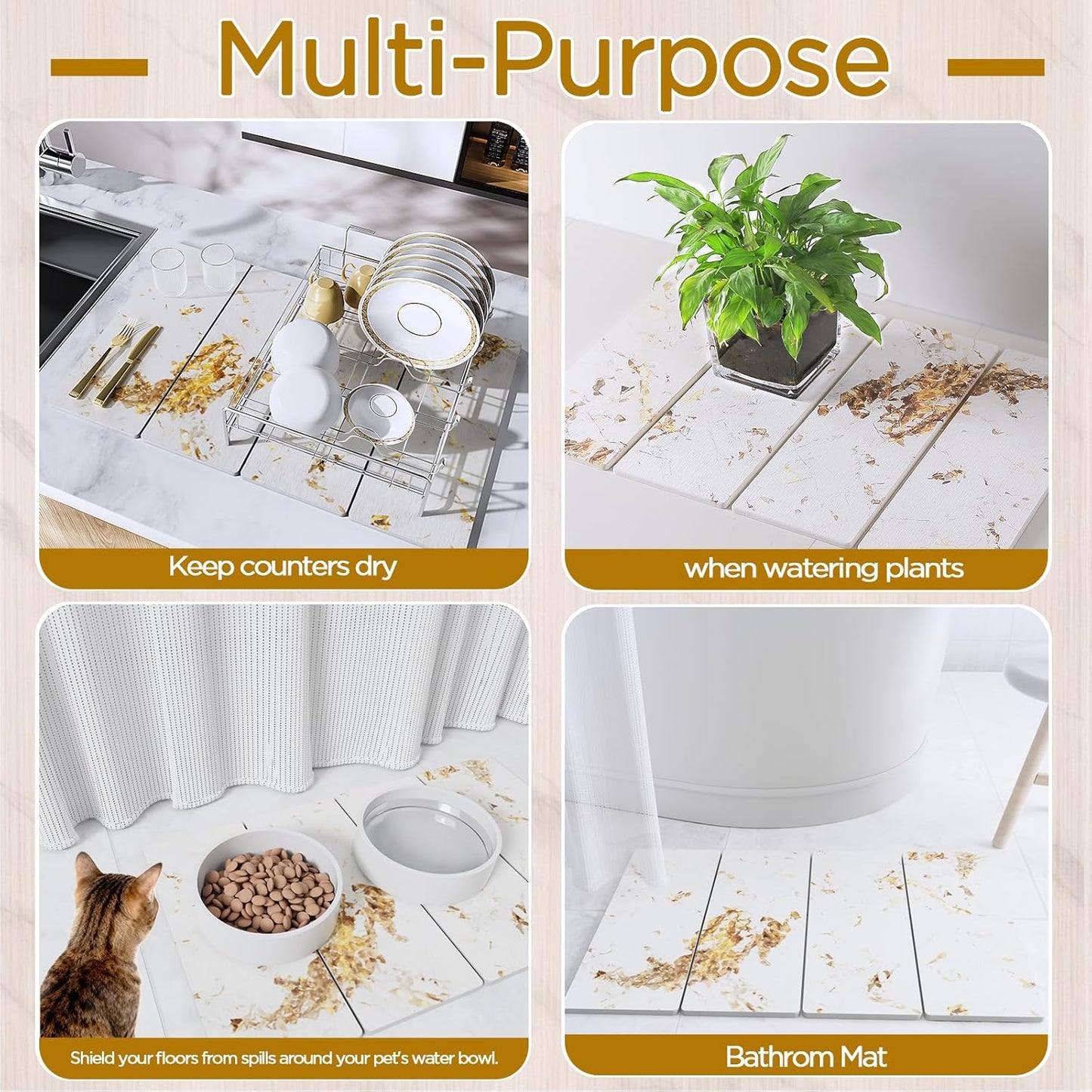 Multi-Purpose

Keep counters dry

when watering plants

Shield your floors from spills around your pet's water bowl.

Bathrom Mat