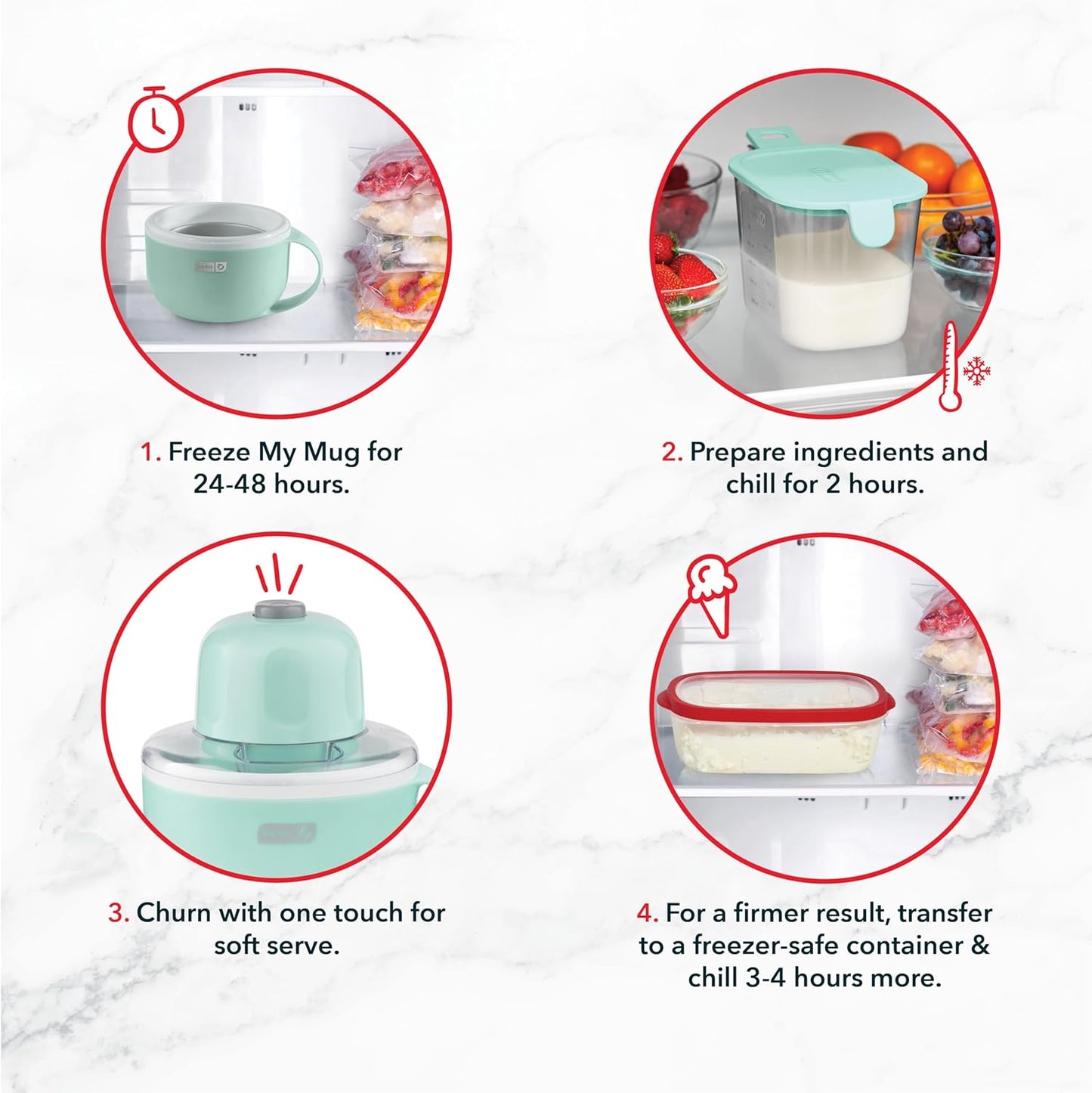 1. Freeze My Mug for 24-48 hours.

2. Prepare ingredients and chill for 2 hours.

3. Churn with one touch for soft serve.

4. For a firmer result, transfer to a freezer-safe container & chill 3-4 hours more.