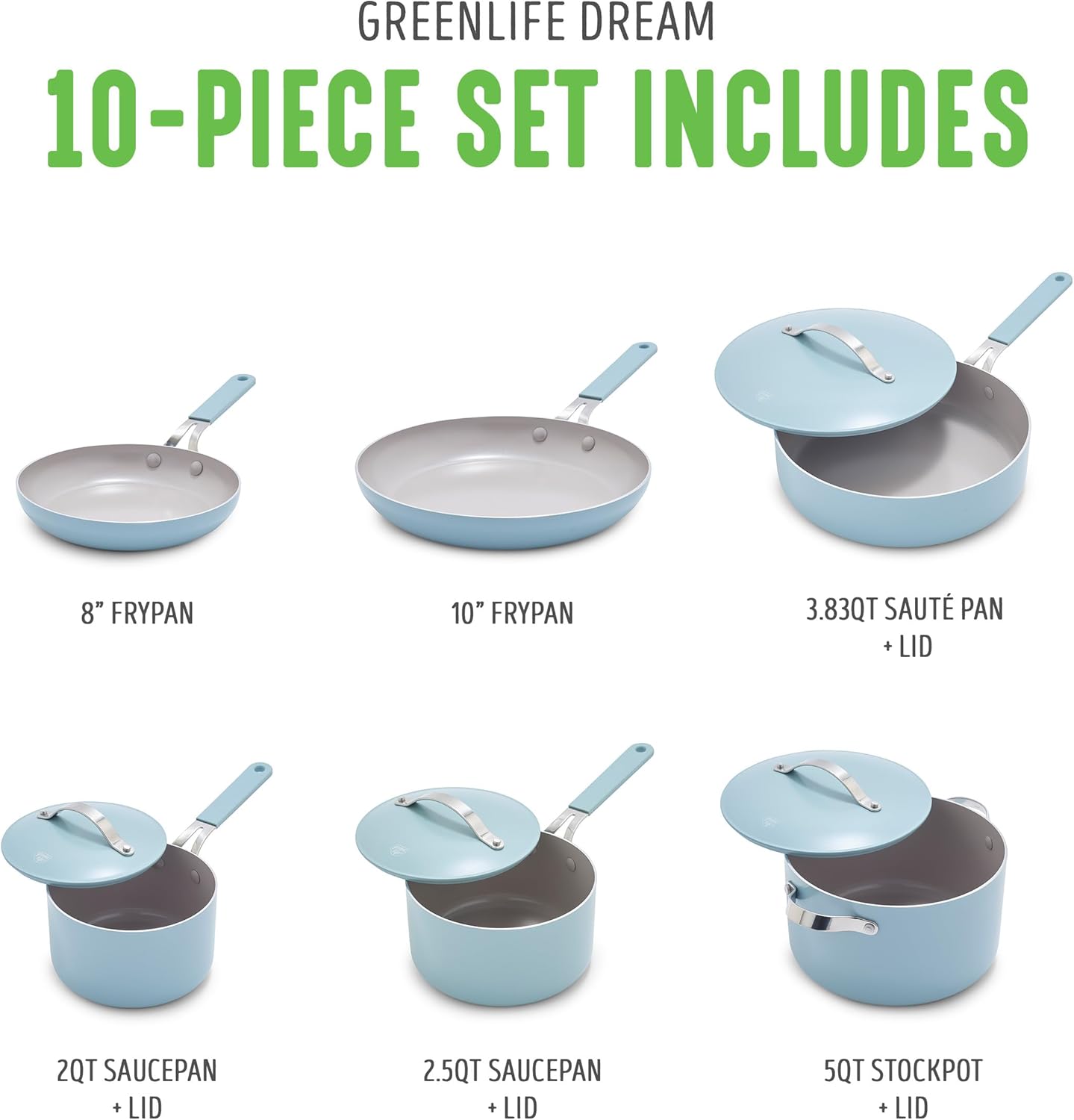 GREENLIFE DREAM

10-PIECE SET INCLUDES

8” FRYPAN

10” FRYPAN

3.83QT SAUTÉ PAN + LID

2QT SAUCEPAN + LID

2.5QT SAUCEPAN + LID

5QT STOCKPOT + LID