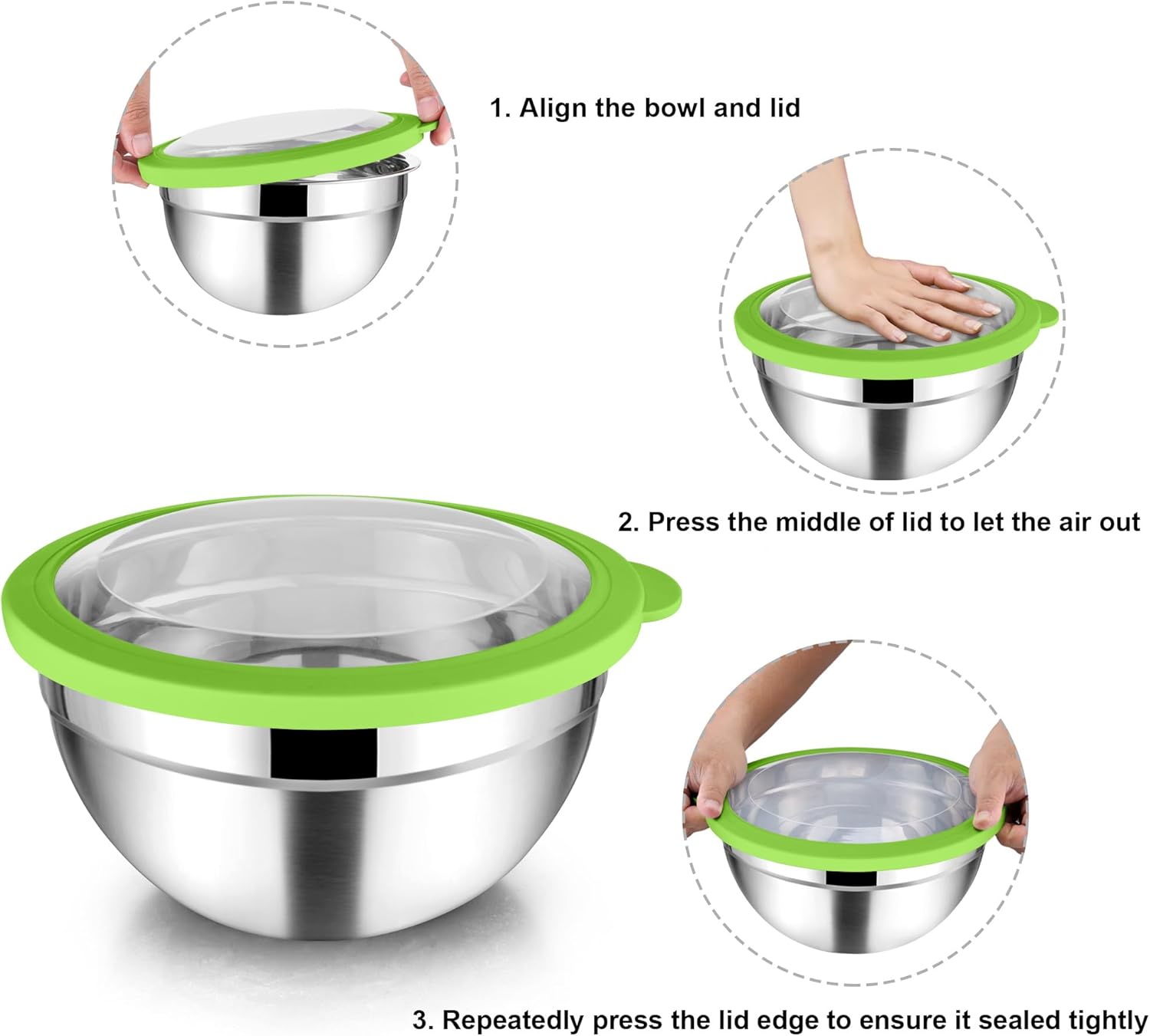 1. Align the bowl and lid

2. Press the middle of lid to let the air out

3. Repeatedly press the lid edge to ensure it sealed tightly