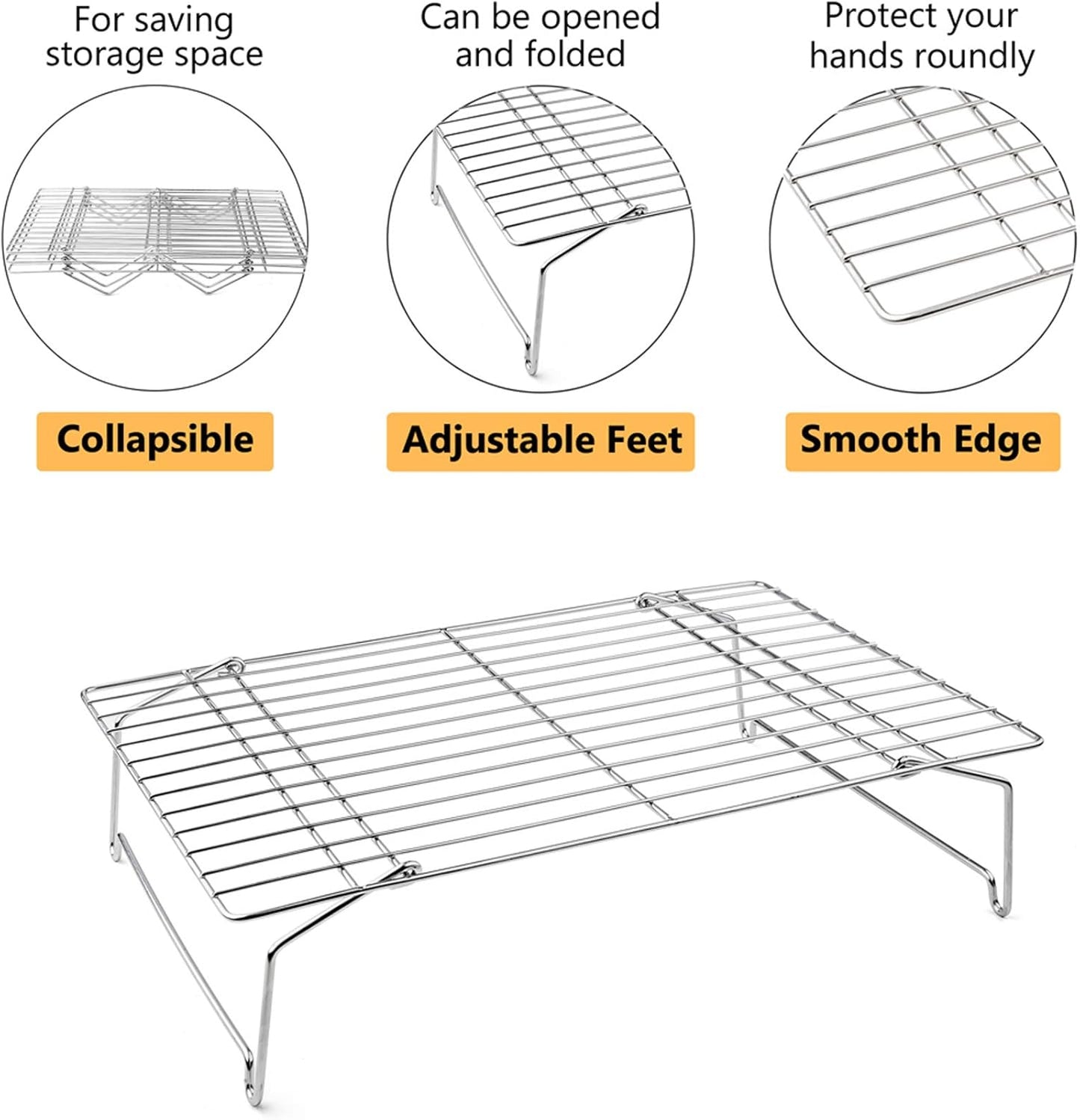 For saving storage space

Can be opened and folded

Protect your hands roundly

Collapsible

Adjustable Feet

Smooth Edge