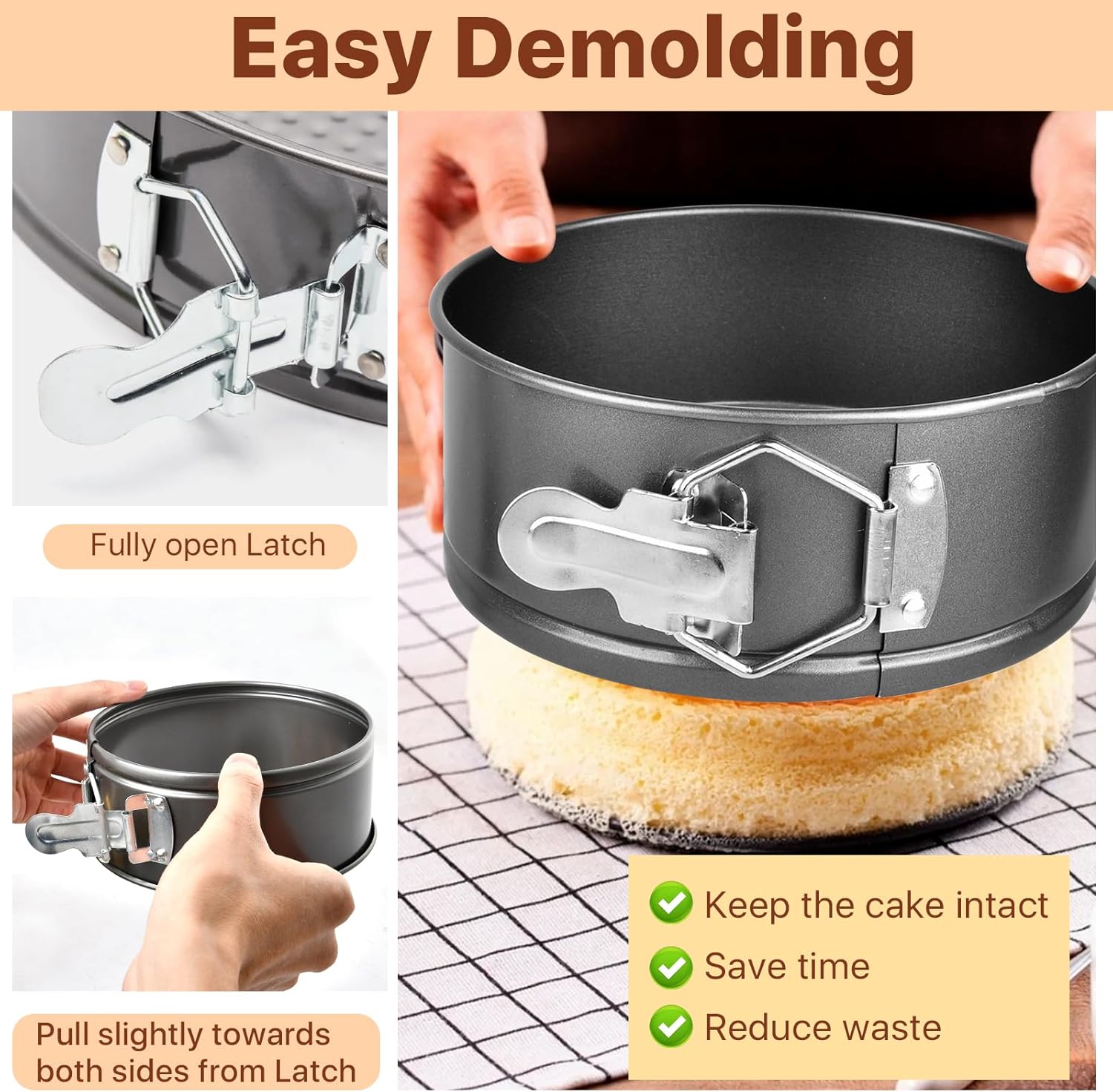 Easy Demolding

Fully open Latch

Pull slightly towards both sides from Latch

Keep the cake intact

Save time

Reduce waste