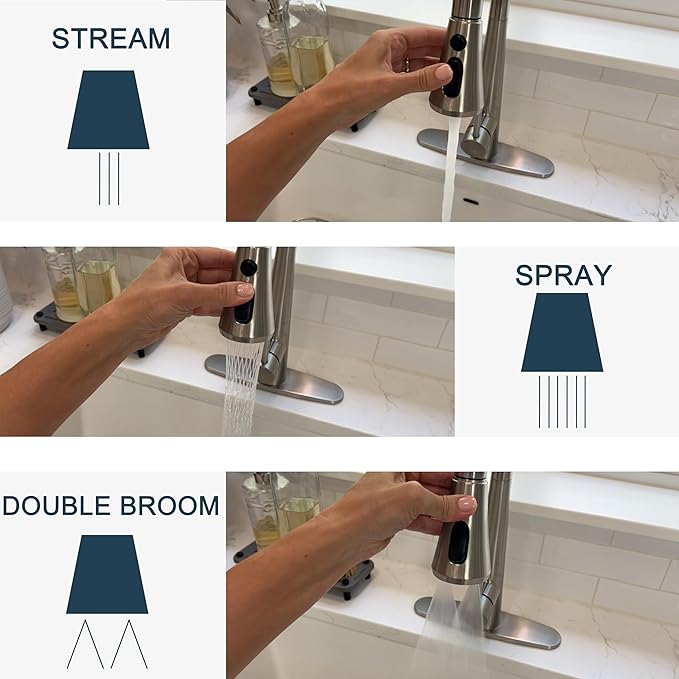 STREAM

SPRAY

DOUBLE BROOM