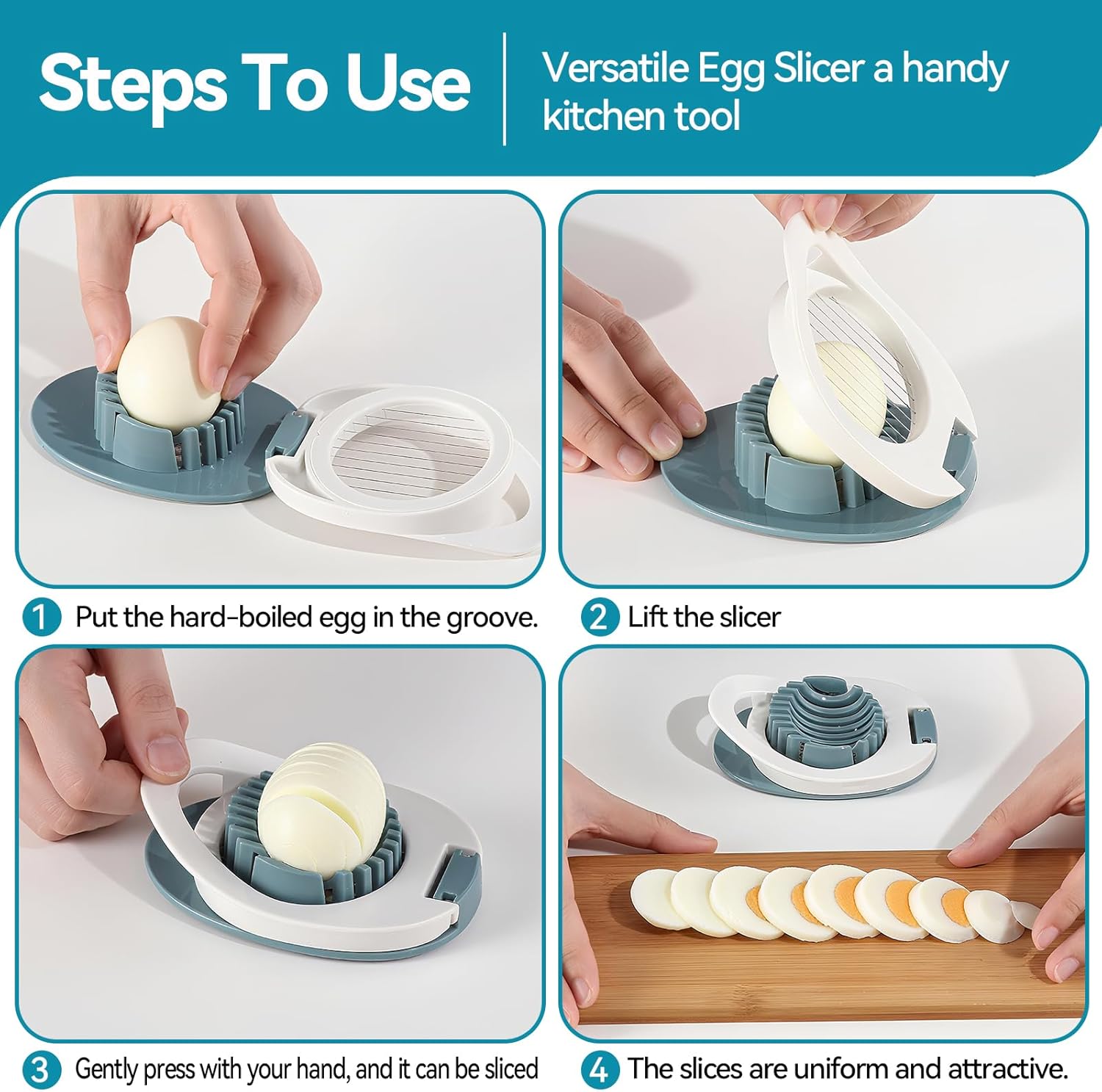 Steps To Use

Versatile Egg Slicer a handy kitchen tool

1 Put the hard-boiled egg in the groove.

2 Lift the slicer

3 Gently press with your hand, and it can be sliced

4 The slices are uniform and attractive.