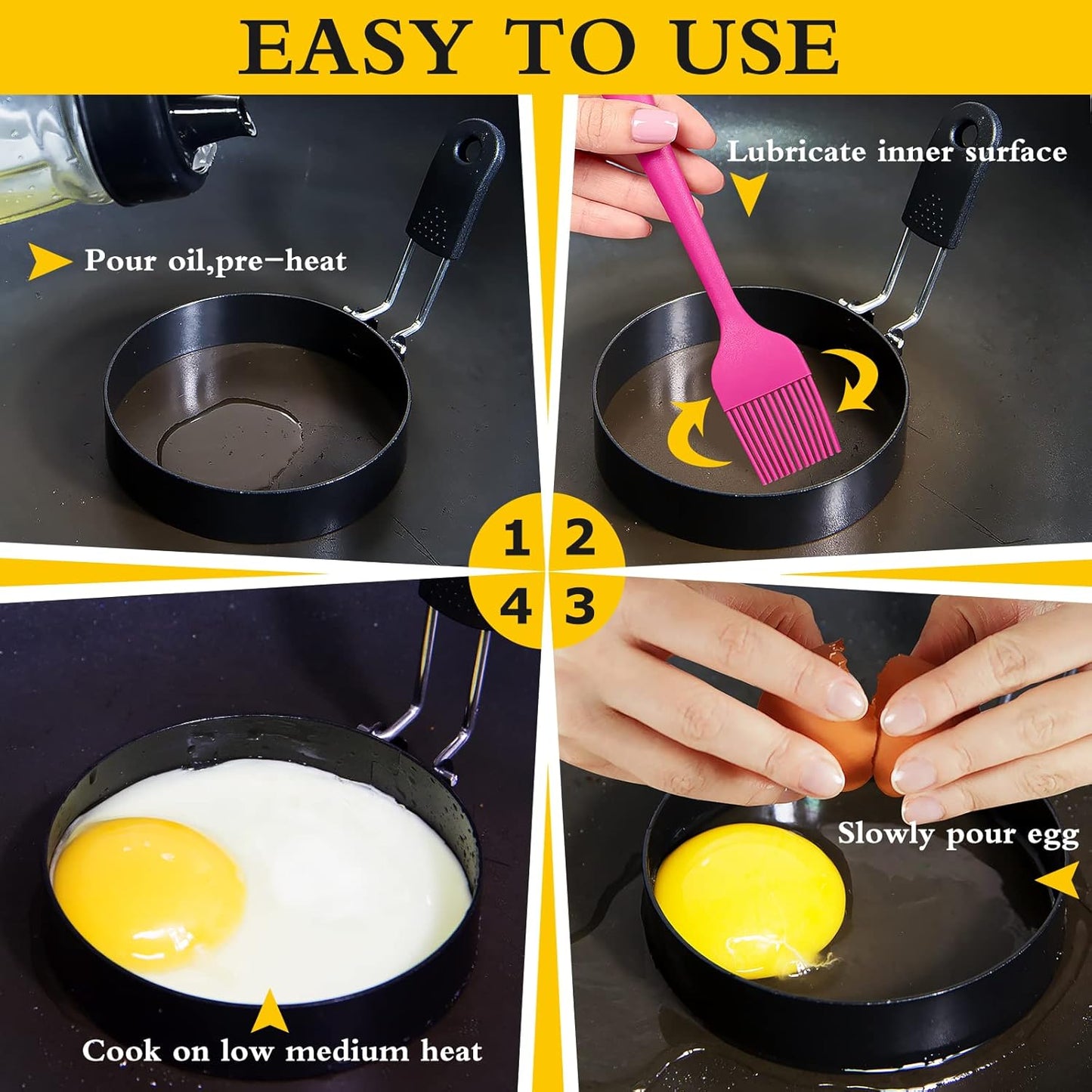 EASY TO USE

Pour oil,pre-heat

Lubricate inner surface

1 2
4 3

Slowly pour egg

Cook on low medium heat