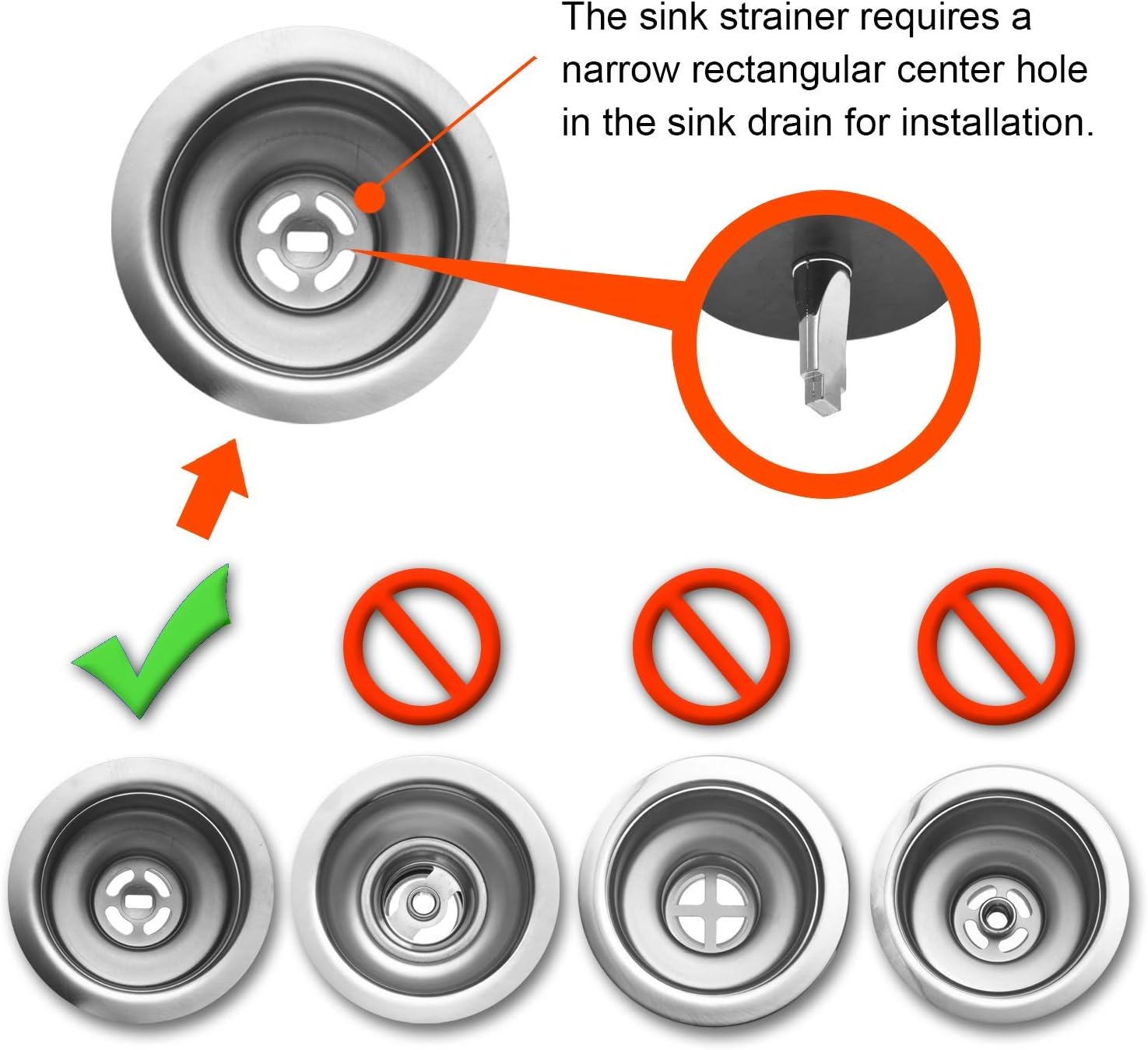 The sink strainer requires a narrow rectangular center hole in the sink drain for installation.