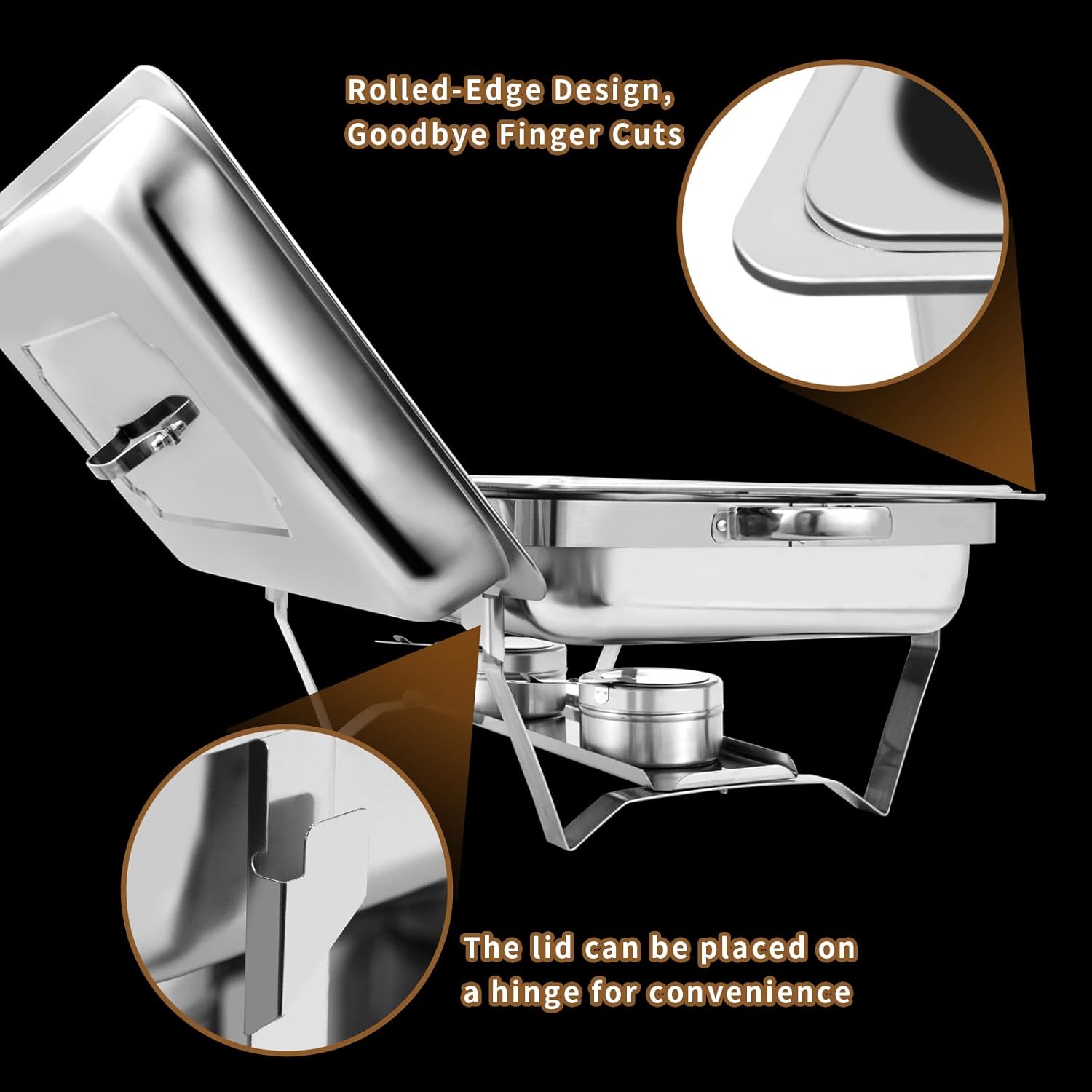 Rolled-Edge Design, Goodbye Finger Cuts

The lid can be placed on a hinge for convenience