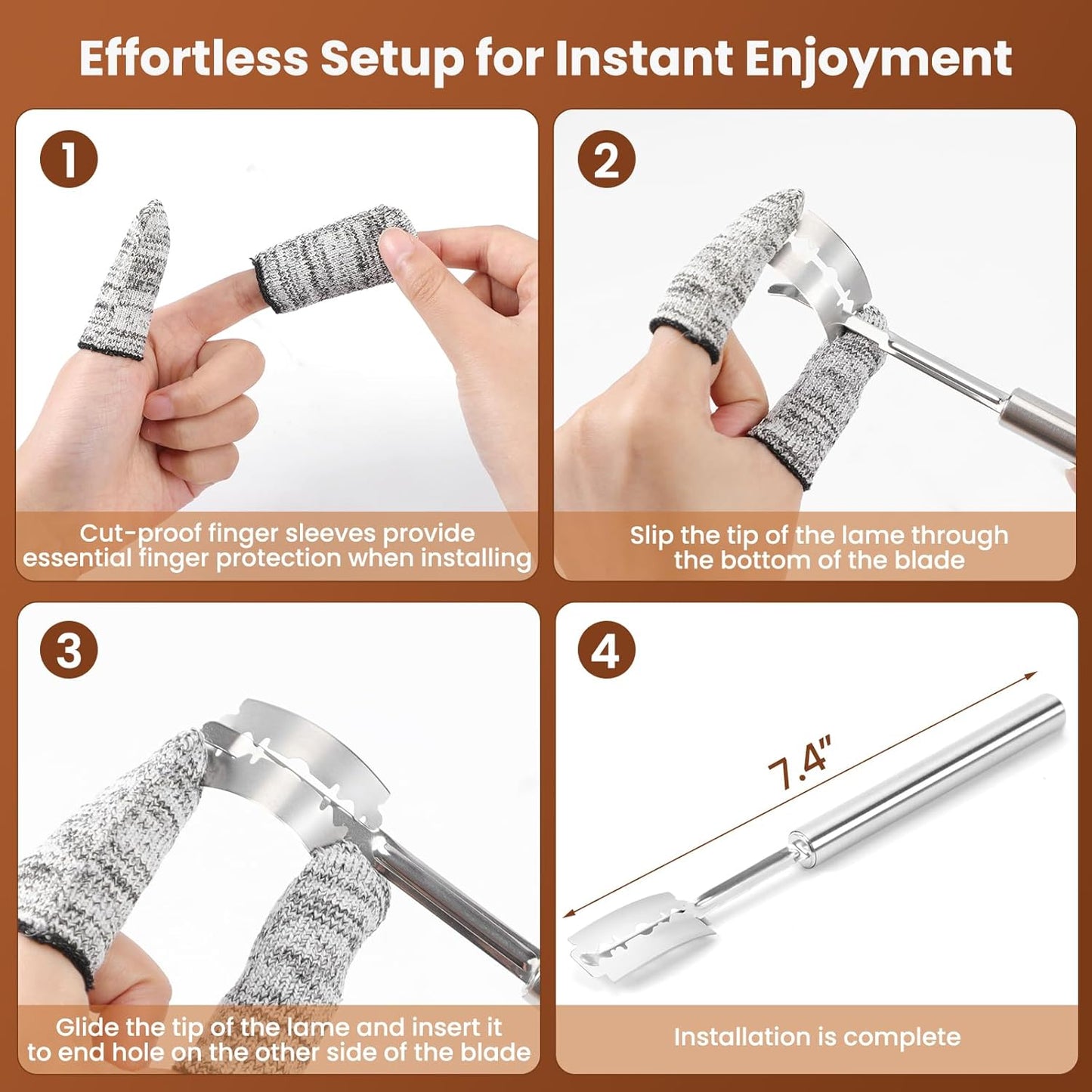 Effortless Setup for Instant Enjoyment

1

Cut-proof finger sleeves provide essential finger protection when installing

2

Slip the tip of the lame through the bottom of the blade

3

Glide the tip of the lame and insert it to end hole on the other side of the blade

4

7.4"

Installation is complete