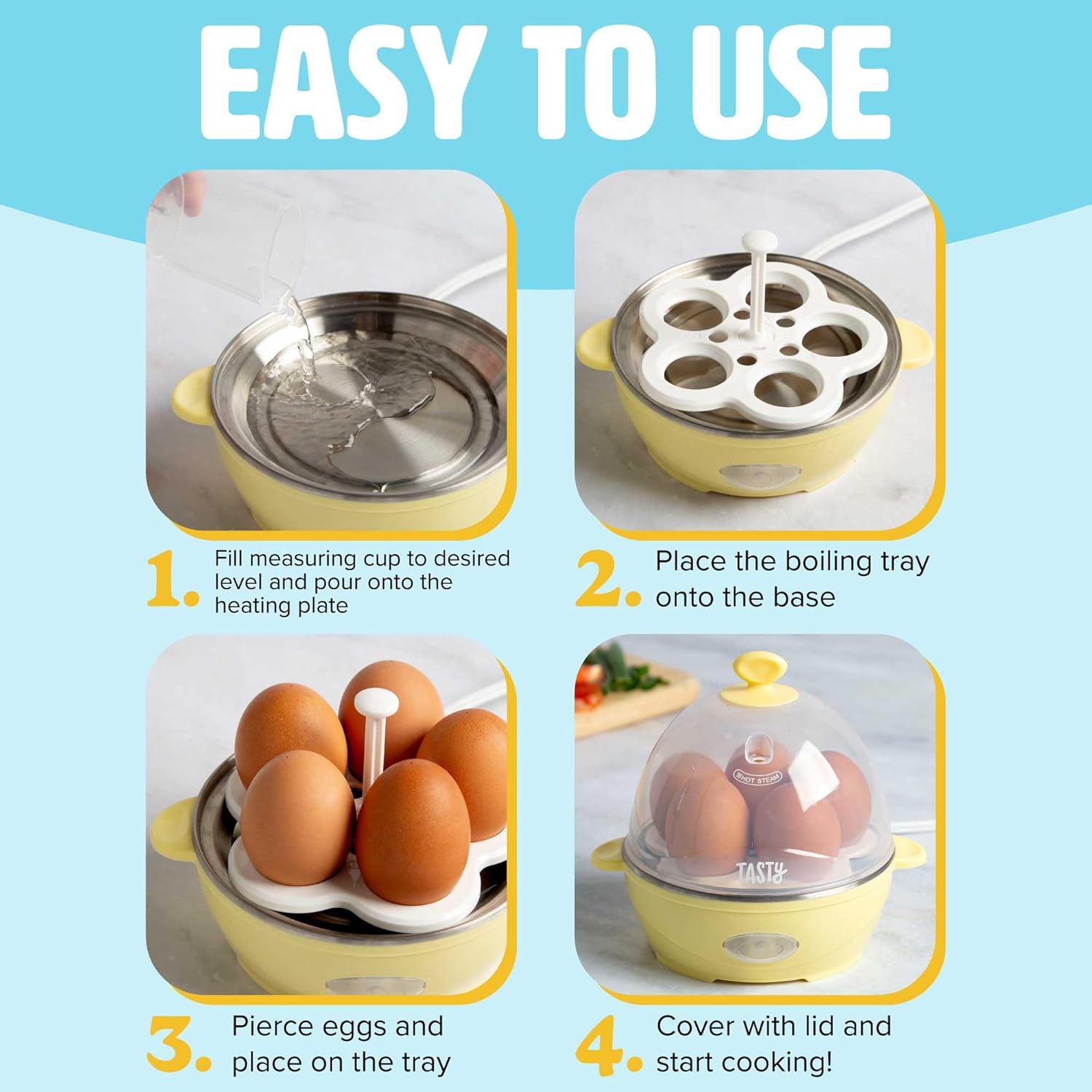 EASY TO USE

1. Fill measuring cup to desired level and pour onto the heating plate

2. Place the boiling tray onto the base

3. Pierce eggs and place on the tray

HOT STEAM

TASTY

4. Cover with lid and start cooking!