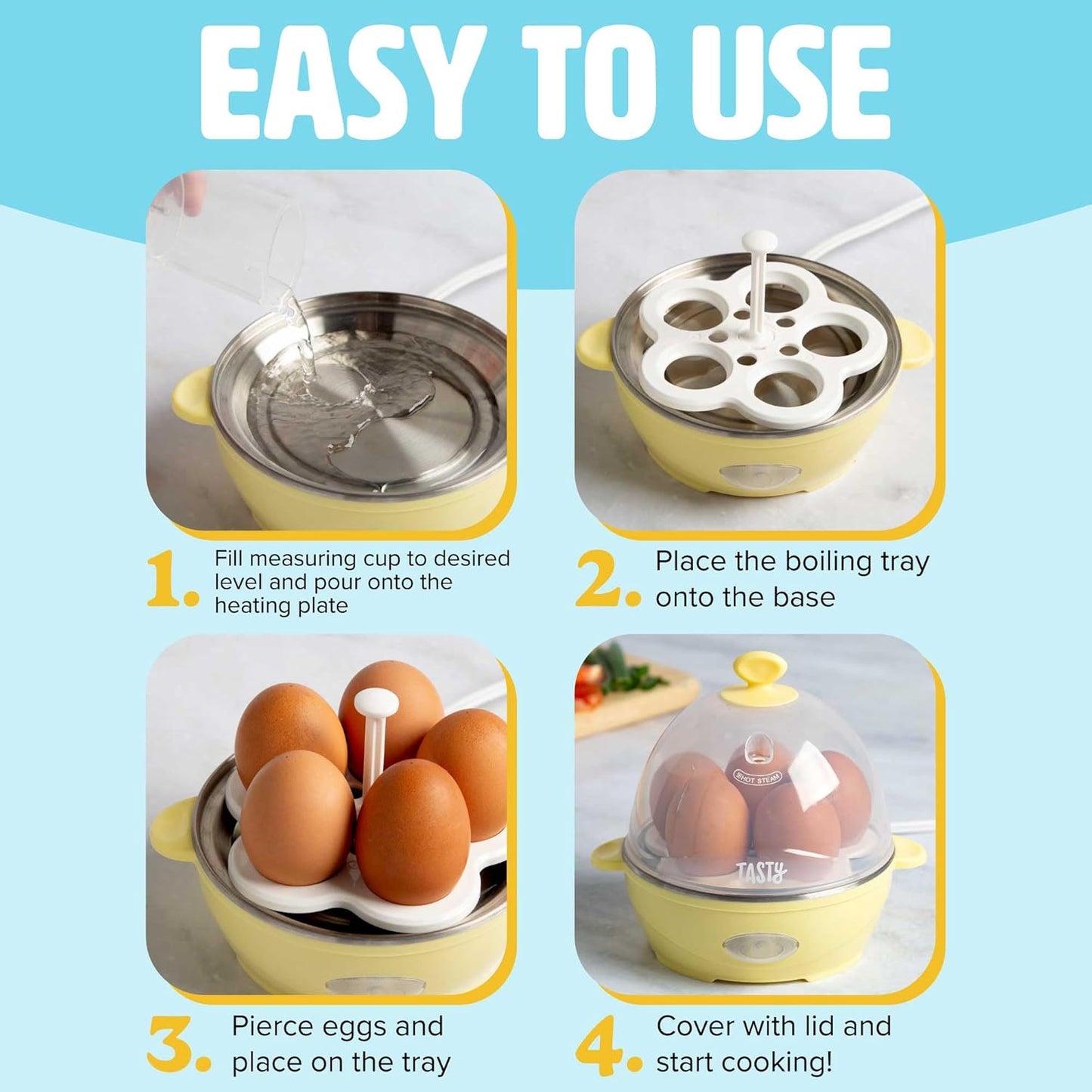 EASY TO USE

1. Fill measuring cup to desired level and pour onto the heating plate

2. Place the boiling tray onto the base

3. Pierce eggs and place on the tray

HOT STEAM

TASTY

4. Cover with lid and start cooking!