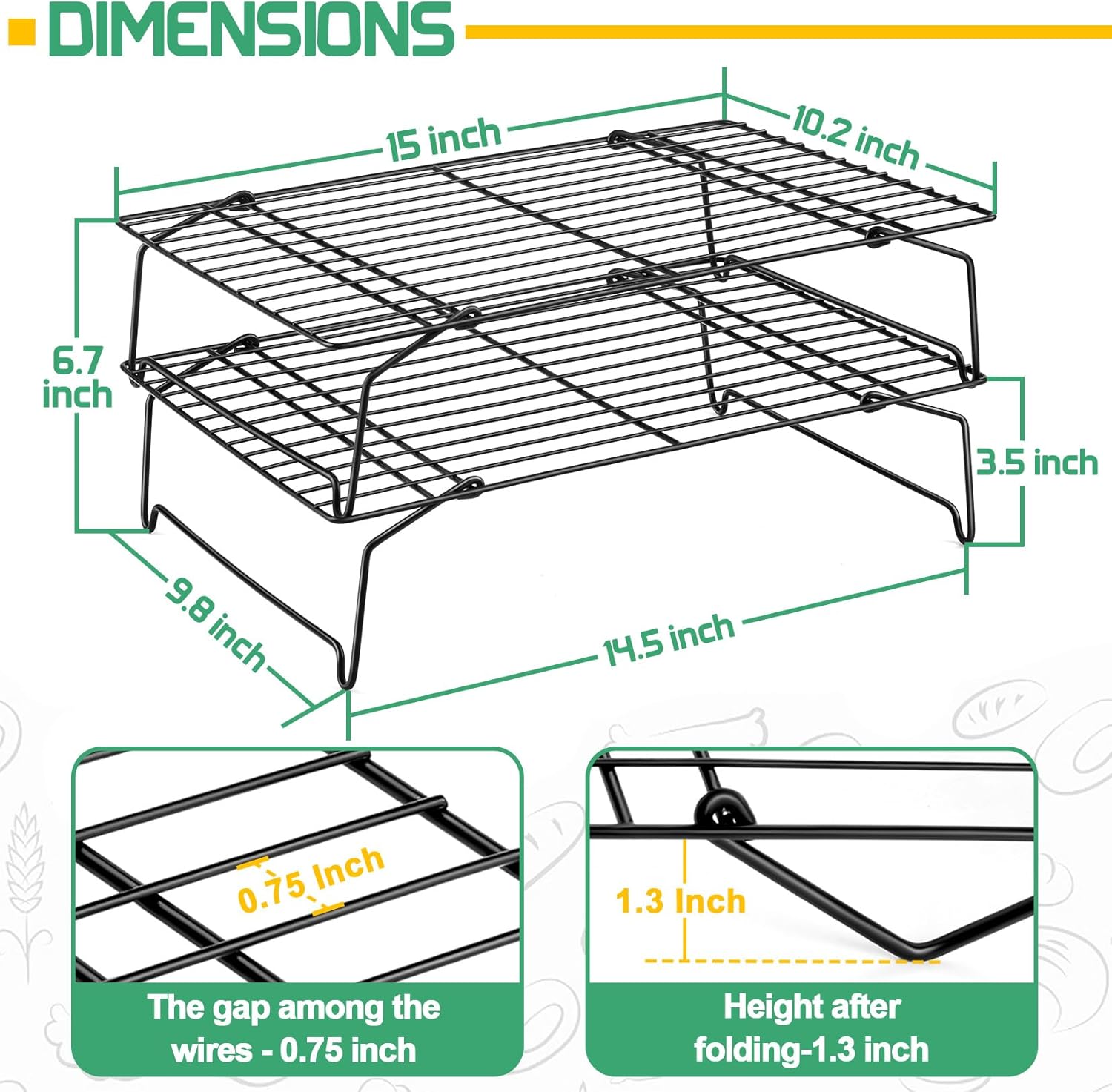 DIMENSIONS

15 inch

10.2 inch

6.7 inch

3.5 inch

9.8 inch

14.5 inch

0.75 Inch

The gap among the wires - 0.75 inch

1.3 Inch

Height after folding-1.3 inch