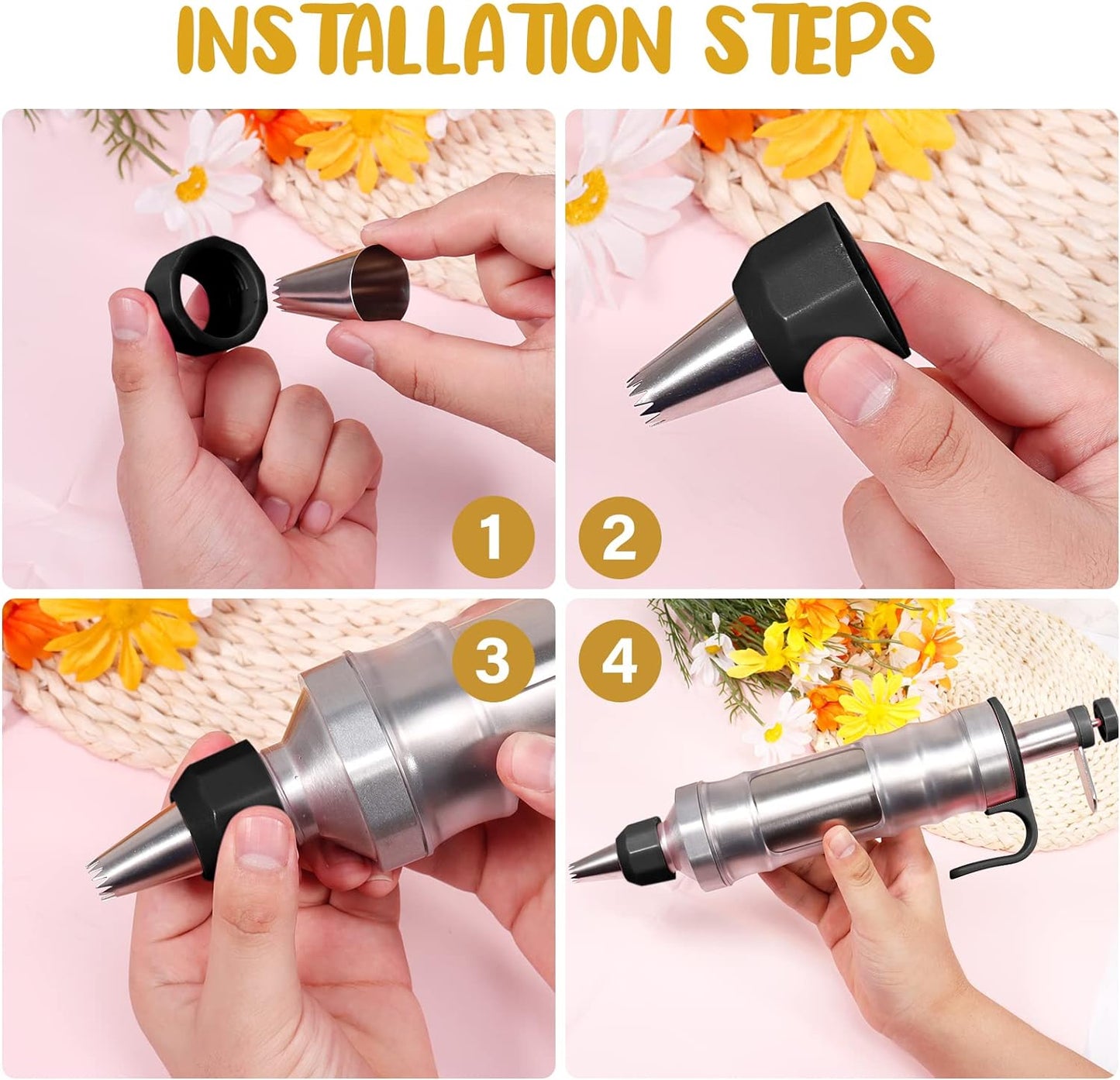 INSTALLATION STEPS

1

2

3

4