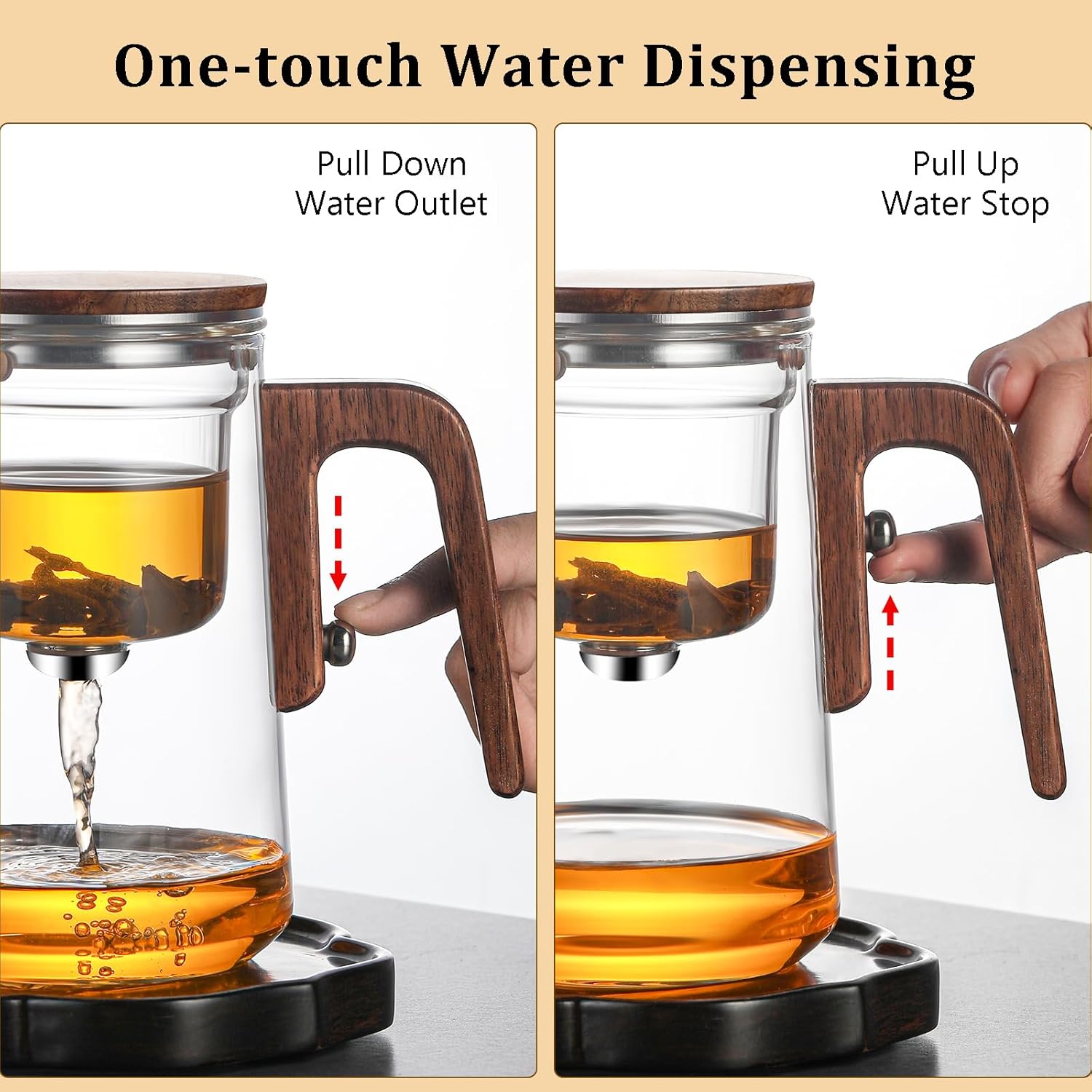 One-touch Water Dispensing

Pull Down
Water Outlet

Pull Up
Water Stop