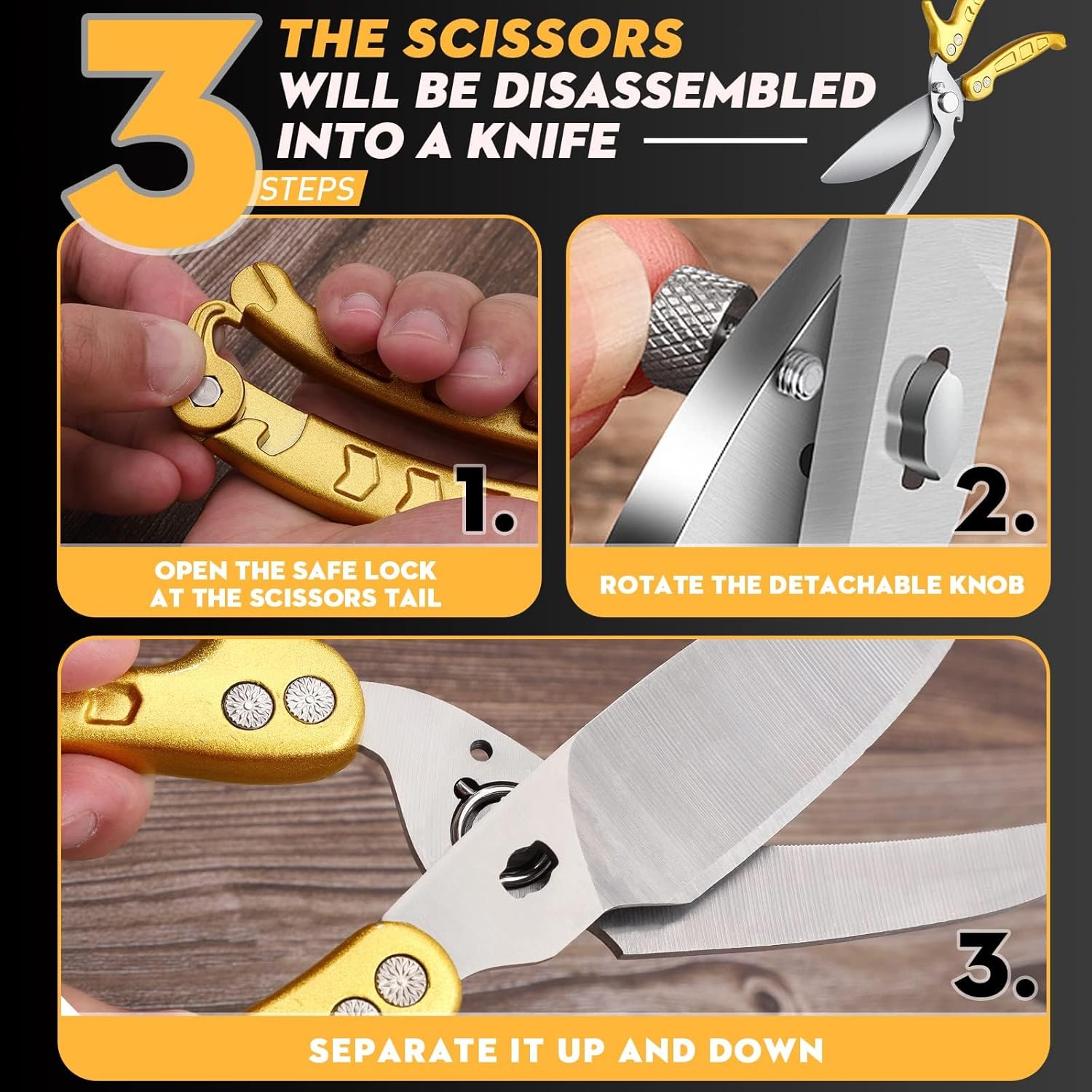 3 STEPS

THE SCISSORS WILL BE DISASSEMBLED INTO A KNIFE

1.

OPEN THE SAFE LOCK AT THE SCISSORS TAIL

2.

ROTATE THE DETACHABLE KNOB

3.

SEPARATE IT UP AND DOWN