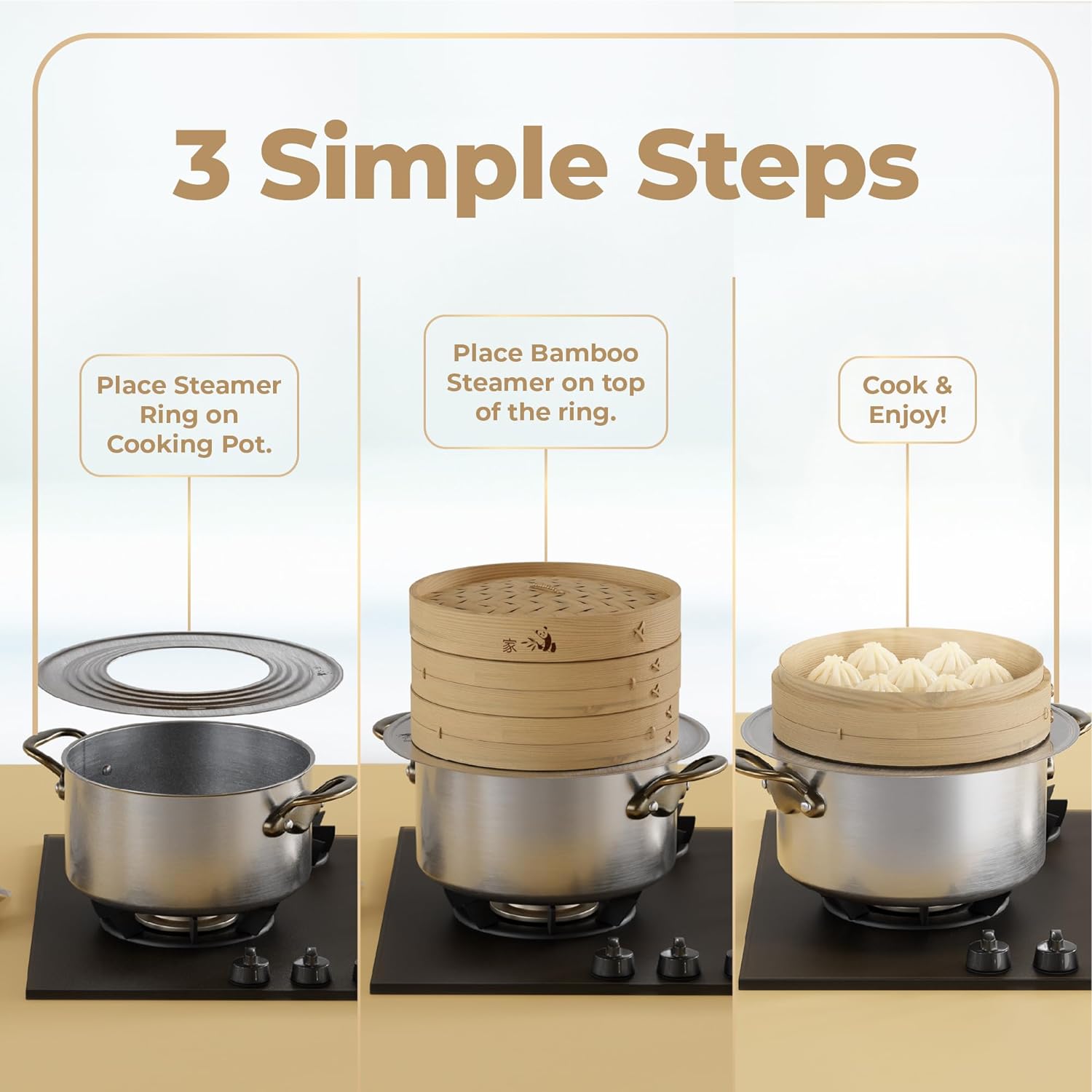 3 Simple Steps

Place Steamer Ring on Cooking Pot.

Place Bamboo Steamer on top of the ring.

Cook & Enjoy!

家