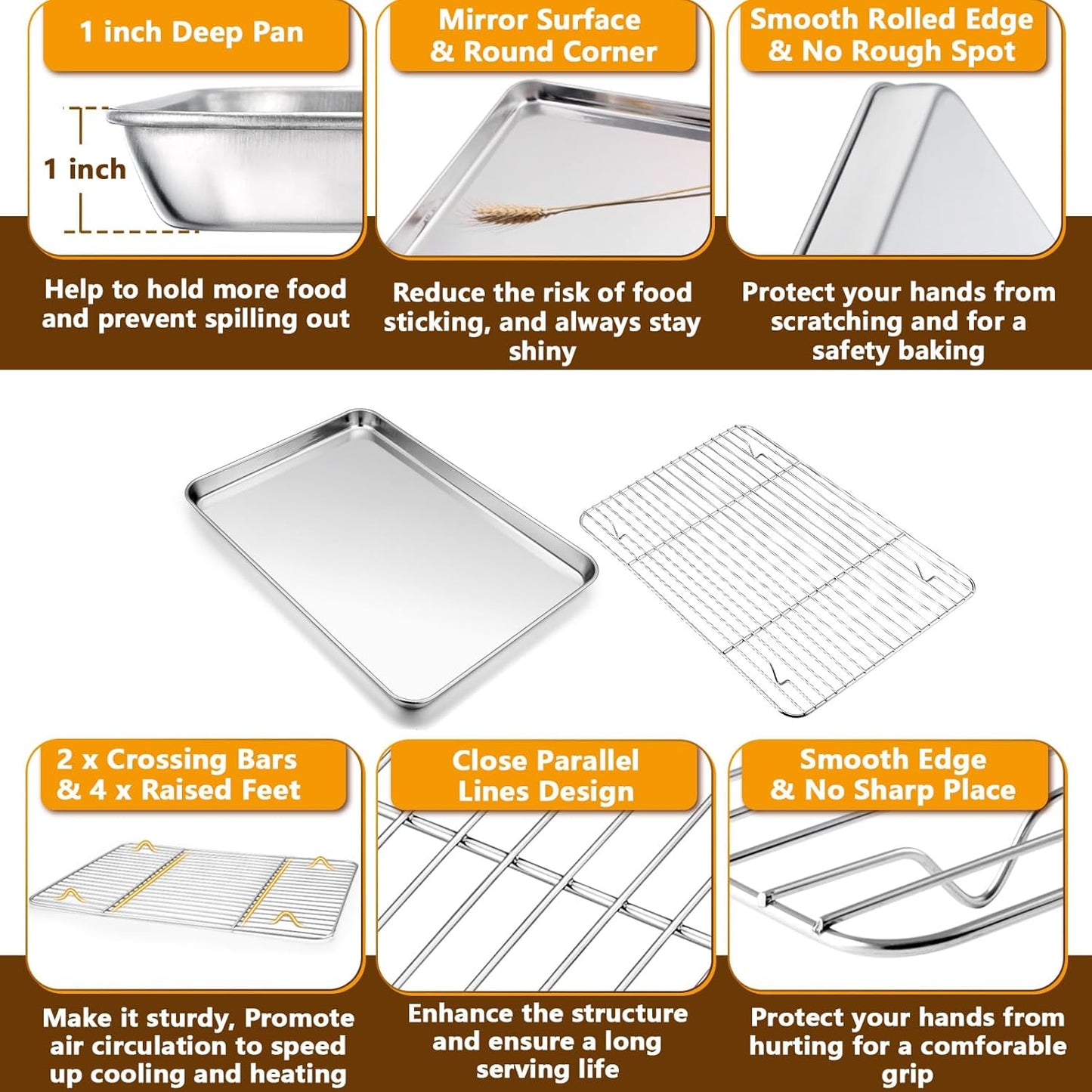 1 inch Deep Pan

1 inch

Help to hold more food and prevent spilling out

Mirror Surface & Round Corner

Reduce the risk of food sticking, and always stay shiny

Smooth Rolled Edge & No Rough Spot

Protect your hands from scratching and for a safety baking

2 x Crossing Bars & 4 x Raised Feet

Make it sturdy, Promote air circulation to speed up cooling and heating

Close Parallel Lines Design

Enhance the structure and ensure a long serving life

Smooth Edge & No Sharp Place

Protect your hands from hurting for a comforable grip