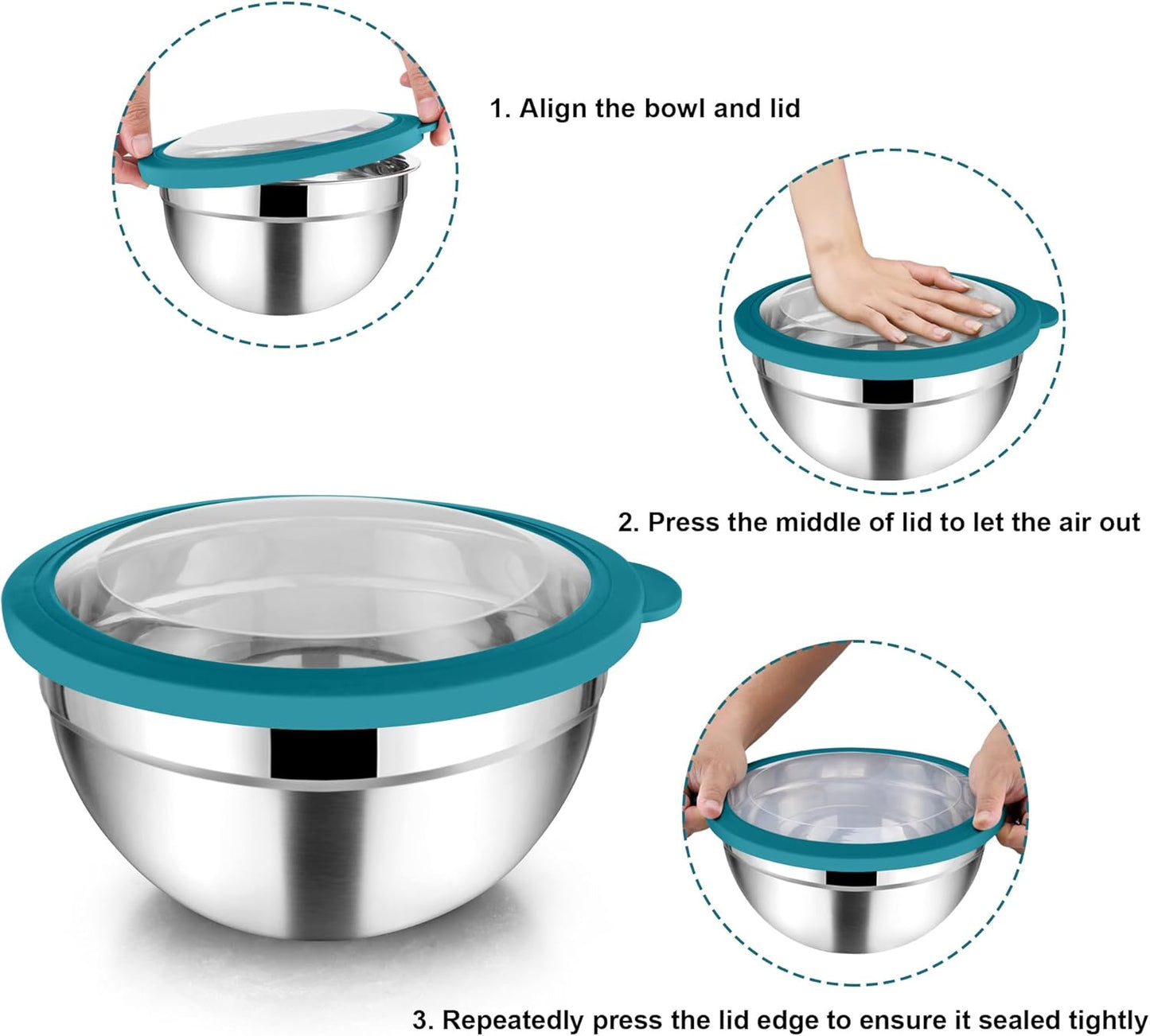 1. Align the bowl and lid

2. Press the middle of lid to let the air out

3. Repeatedly press the lid edge to ensure it sealed tightly