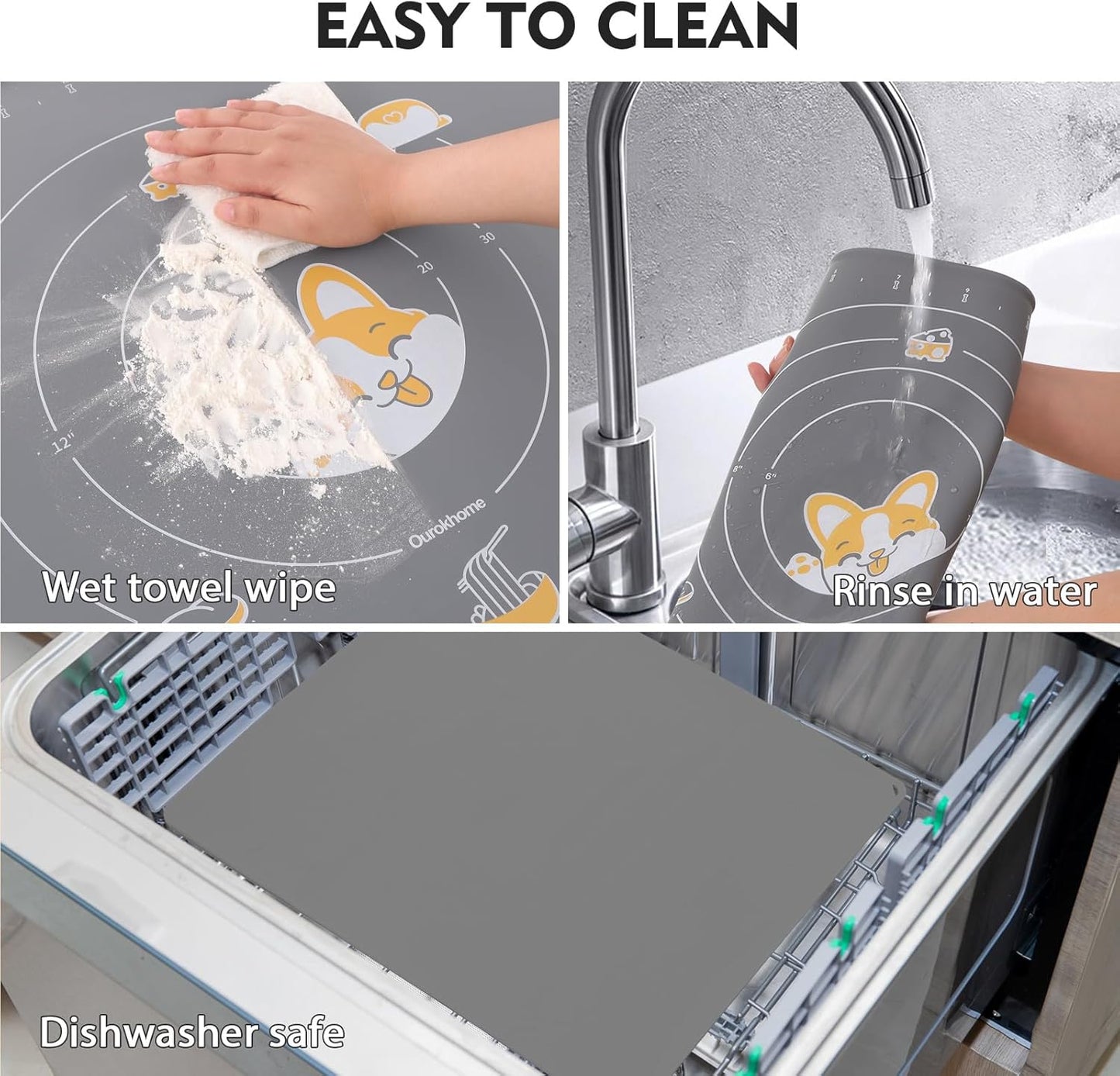 EASY TO CLEAN

30

20

12"

Ourokhome

Wet towel wipe

8"

6"

Rinse in water

Dishwasher safe