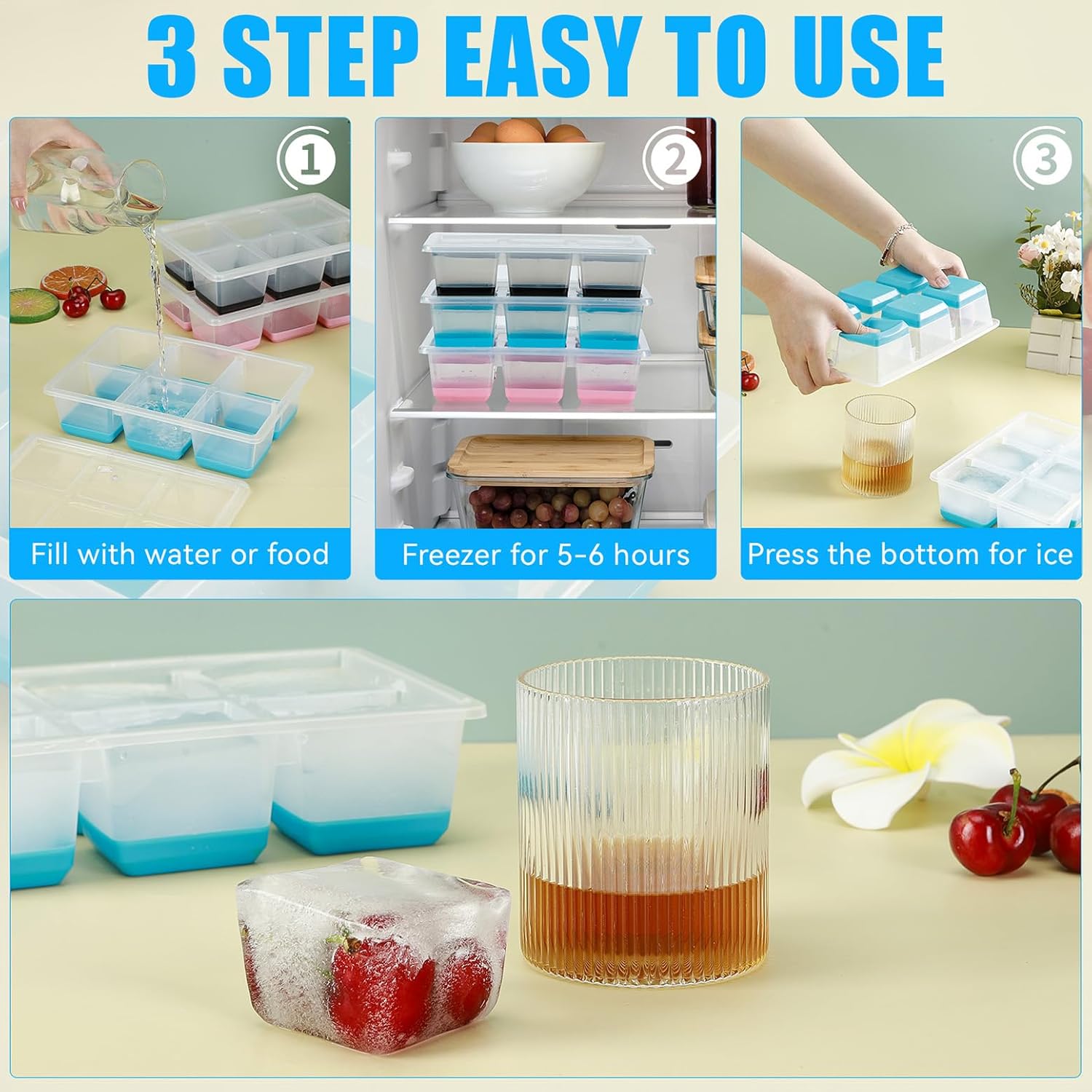 3 STEP EASY TO USE

1

Fill with water or food

2

Freezer for 5-6 hours

3

Press the bottom for ice