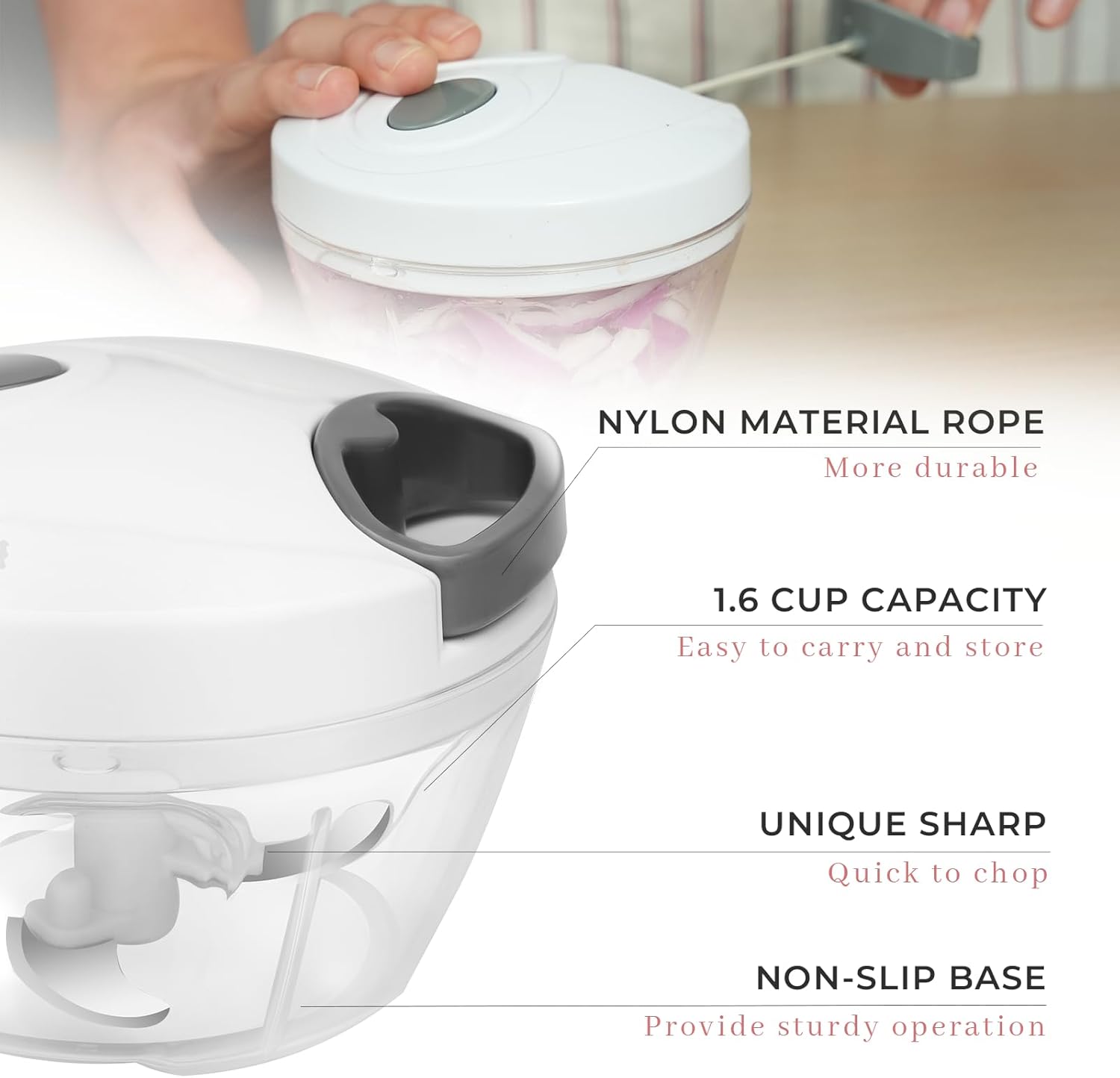 NYLON MATERIAL ROPE
More durable

1.6 CUP CAPACITY
Easy to carry and store

UNIQUE SHARP
Quick to chop

NON-SLIP BASE
Provide sturdy operation