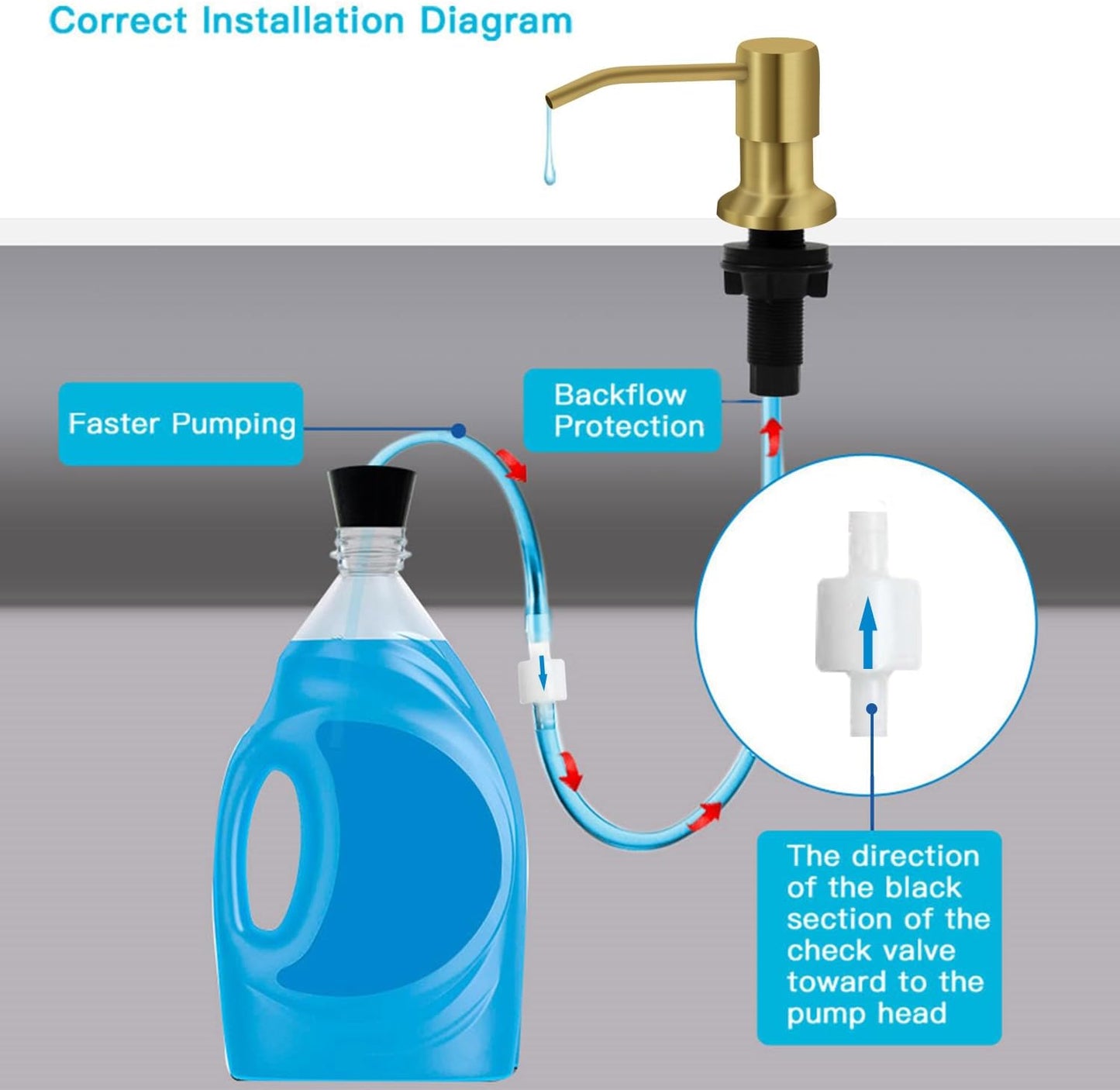 Correct Installation Diagram

Faster Pumping

Backflow Protection

The direction of the black section of the check valve toward to the pump head