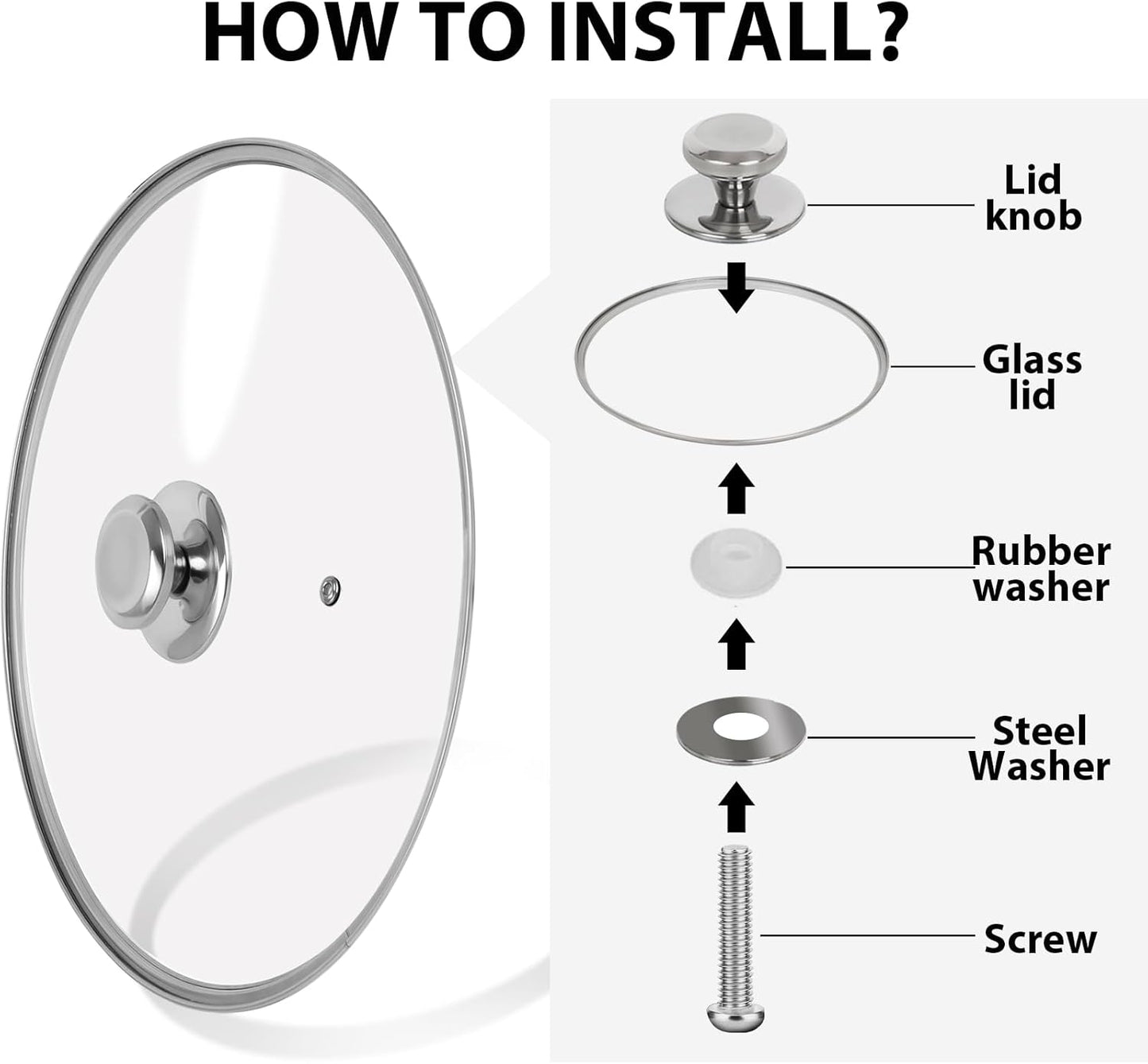 HOW TO INSTALL?

Lid knob

Glass lid

Rubber washer

Steel Washer

Screw