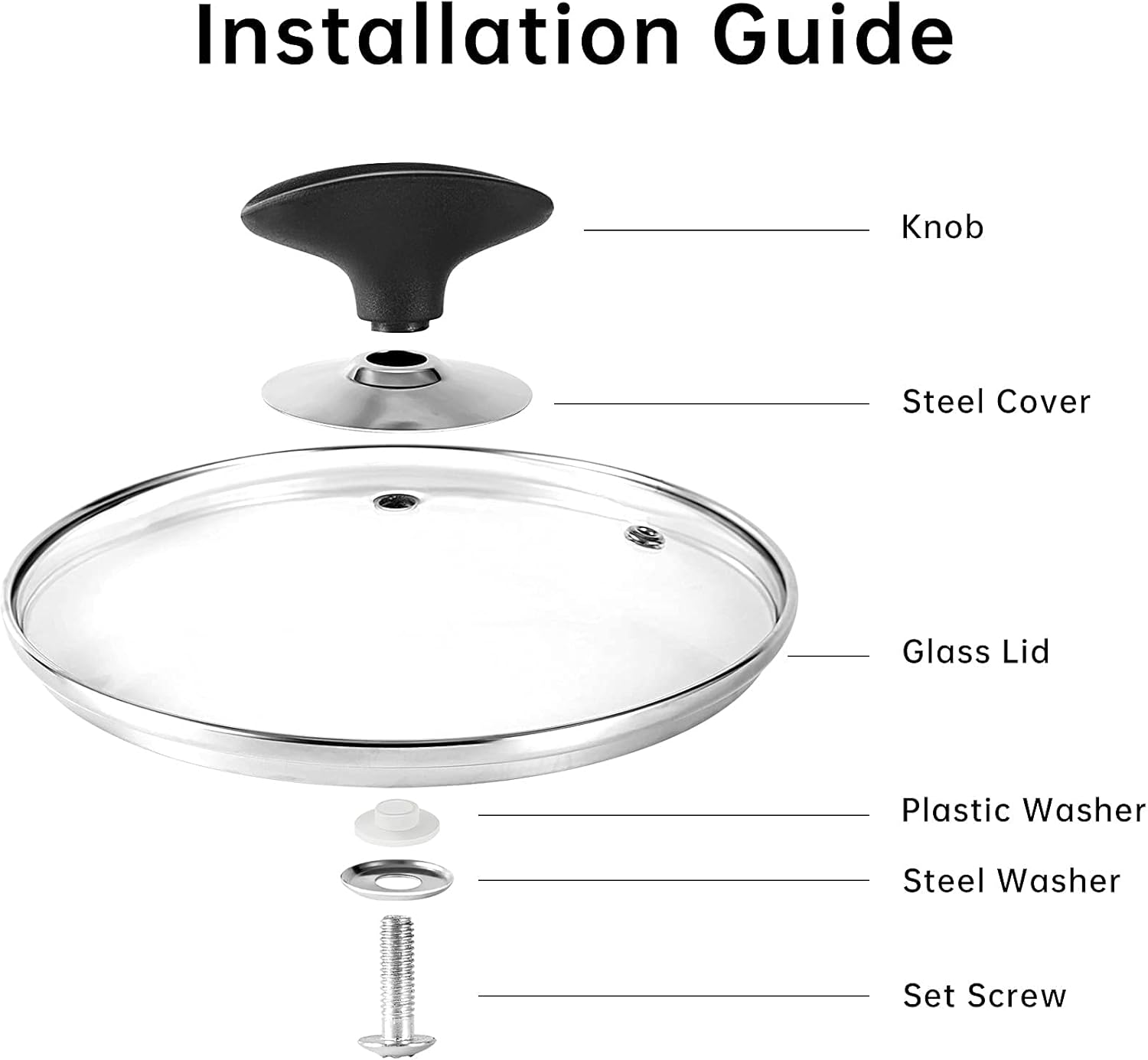 Installation Guide

Knob

Steel Cover

Glass Lid

Plastic Washer

Steel Washer

Set Screw