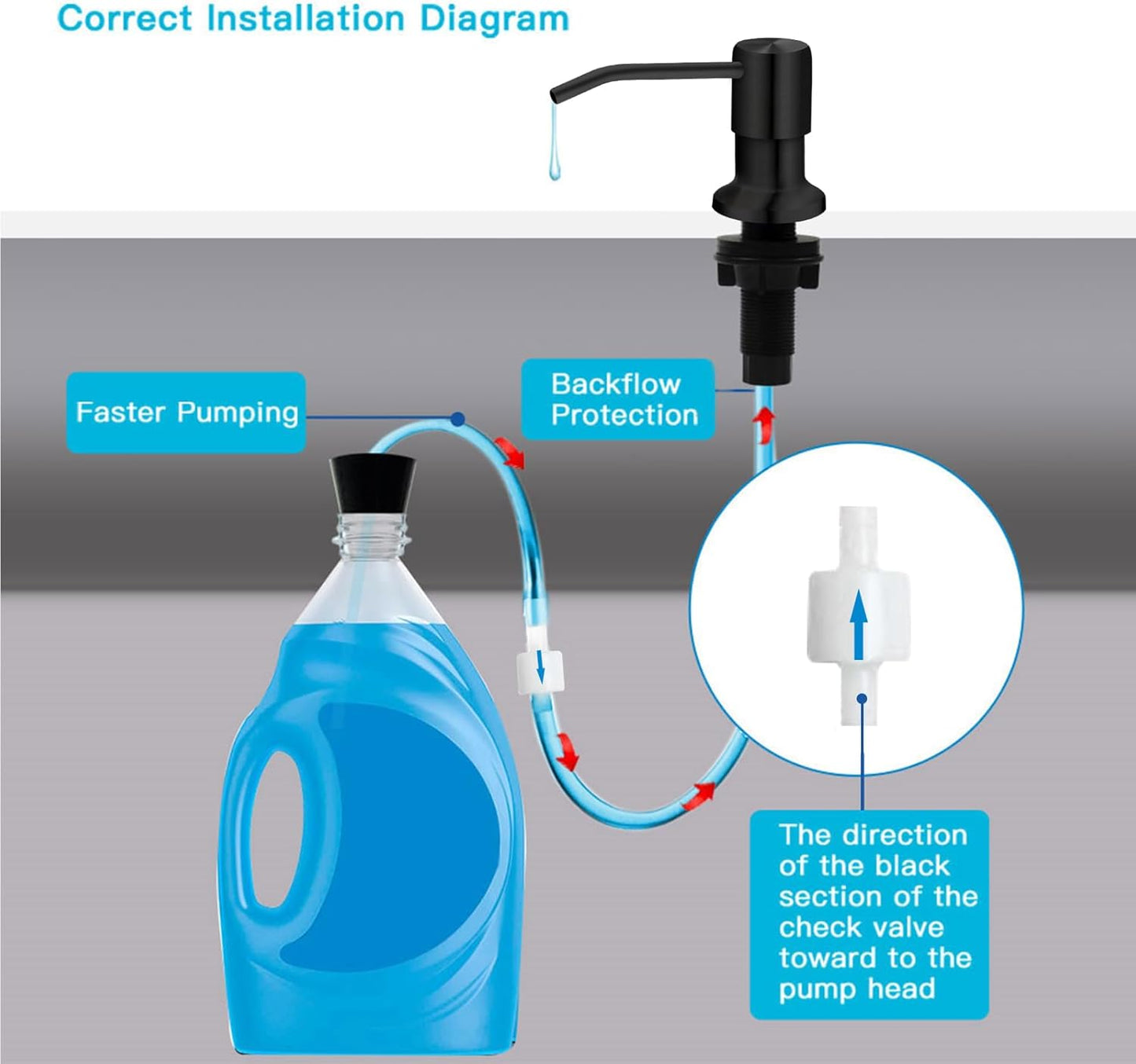 Correct Installation Diagram

Faster Pumping

Backflow Protection

The direction of the black section of the check valve toward to the pump head