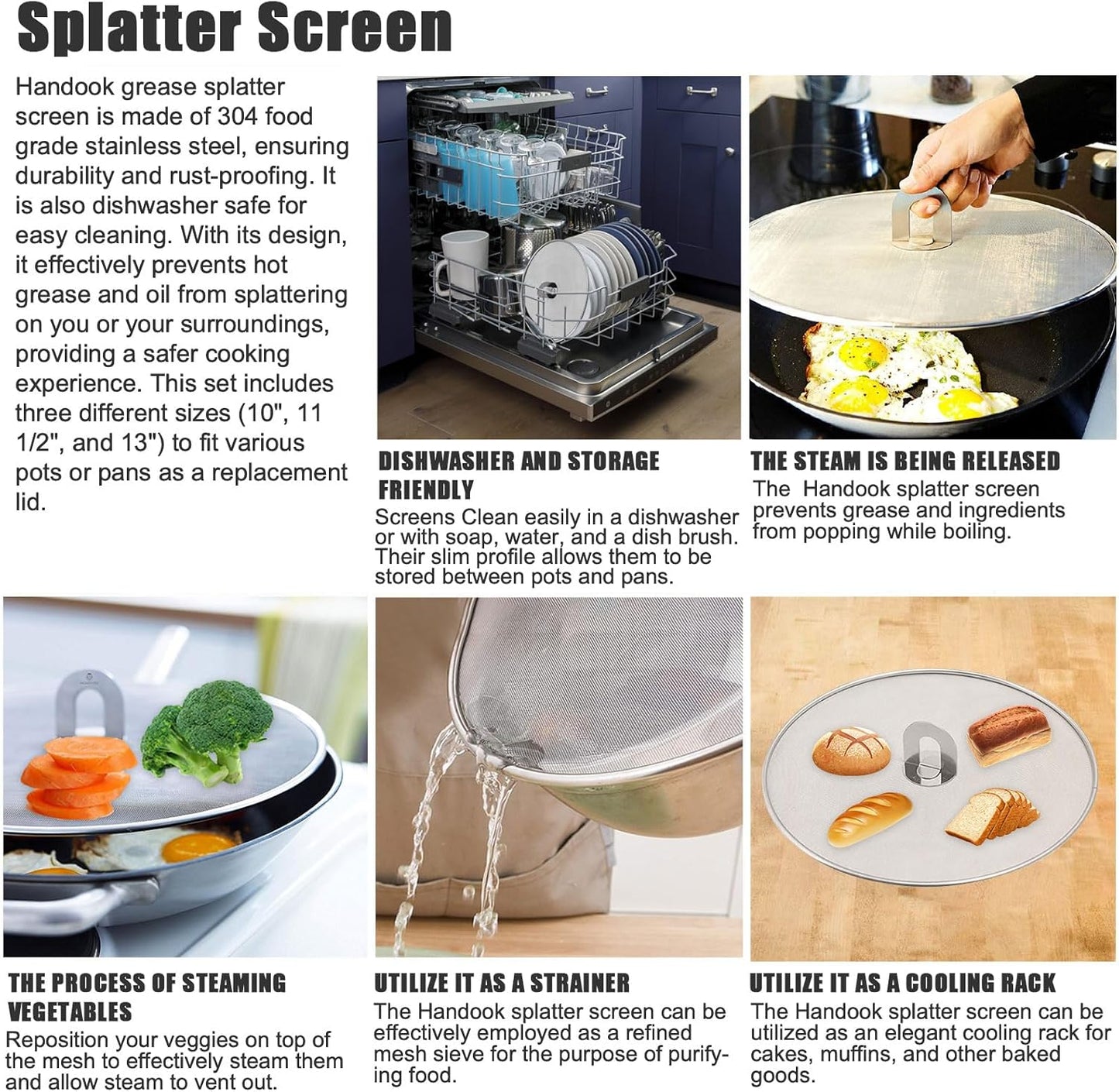 Splatter Screen

Handook grease splatter screen is made of 304 food grade stainless steel, ensuring durability and rust-proofing. It is also dishwasher safe for easy cleaning. With its design, it effectively prevents hot grease and oil from splattering on you or your surroundings, providing a safer cooking experience. This set includes three different sizes (10", 11 1/2", and 13") to fit various pots or pans as a replacement lid.

DISHWASHER AND STORAGE FRIENDLY
Screens Clean easily in a dishwasher or with soap, water, and a dish brush. Their slim profile allows them to be stored between pots and pans.

THE STEAM IS BEING RELEASED
The Handook splatter screen prevents grease and ingredients from popping while boiling.

THE PROCESS OF STEAMING VEGETABLES
Reposition your veggies on top of the mesh to effectively steam them and allow steam to vent out.

UTILIZE IT AS A STRAINER
The Handook splatter screen can be effectively employed as a refined mesh sieve for the purpose of purifying food.

UTILIZE IT AS A COOLING RACK
The Handook splatter screen can be utilized as an elegant cooling rack for cakes, muffins, and other baked goods.