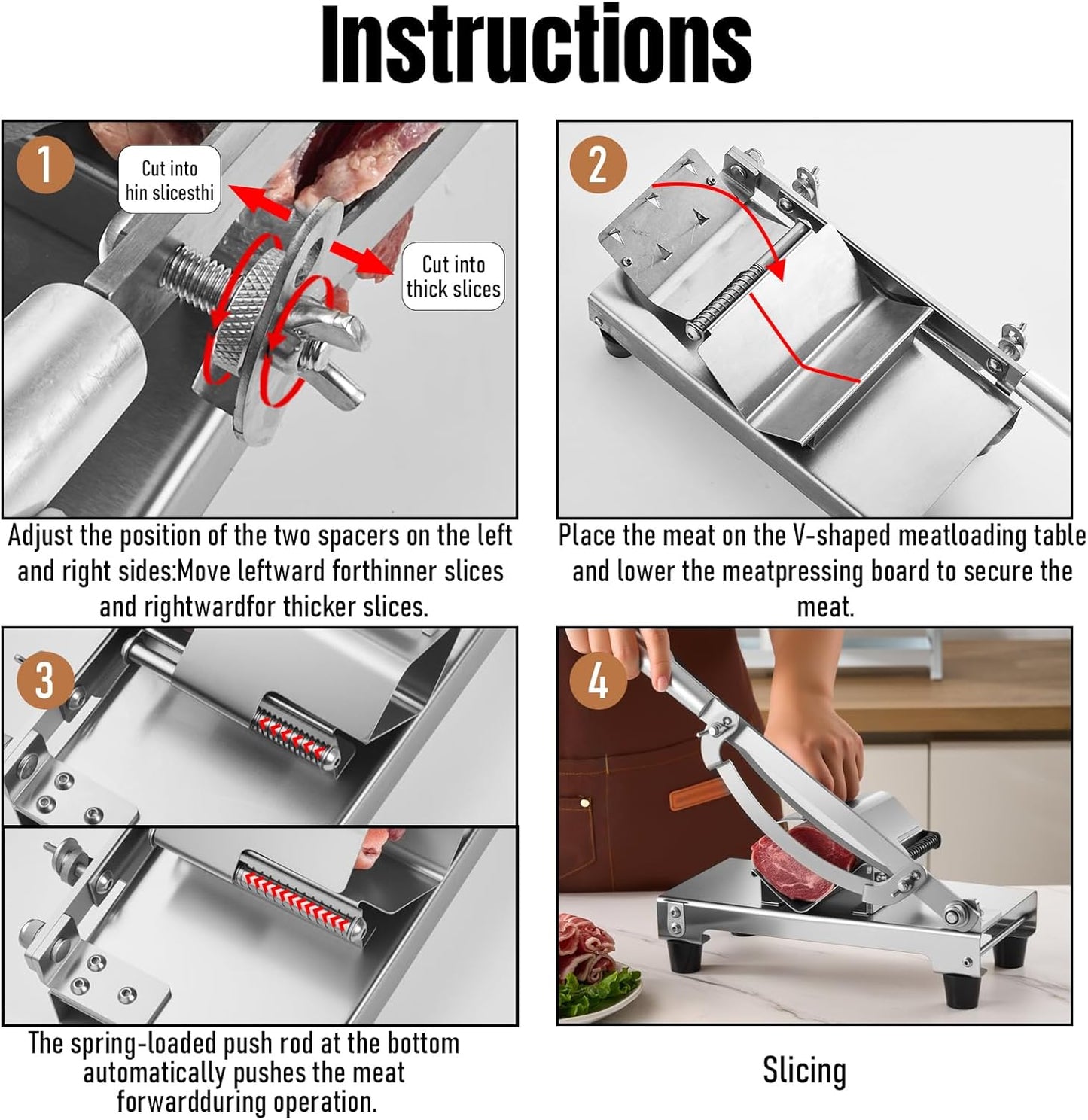 Instructions

1

Cut into hin slicesthi

Cut into thick slices

Adjust the position of the two spacers on the left and right sides:Move leftward forthinner slices and rightwardfor thicker slices.

2

Place the meat on the V-shaped meatloading table and lower the meatpressing board to secure the meat.

3

The spring-loaded push rod at the bottom automatically pushes the meat forwardduring operation.

4

Slicing