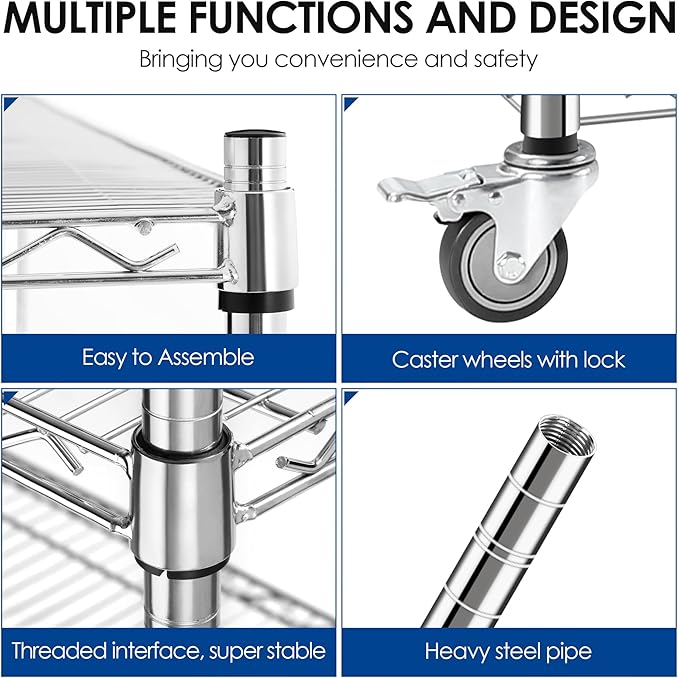 MULTIPLE FUNCTIONS AND DESIGN

Bringing you convenience and safety

Easy to Assemble

Caster wheels with lock

Threaded interface, super stable

Heavy steel pipe