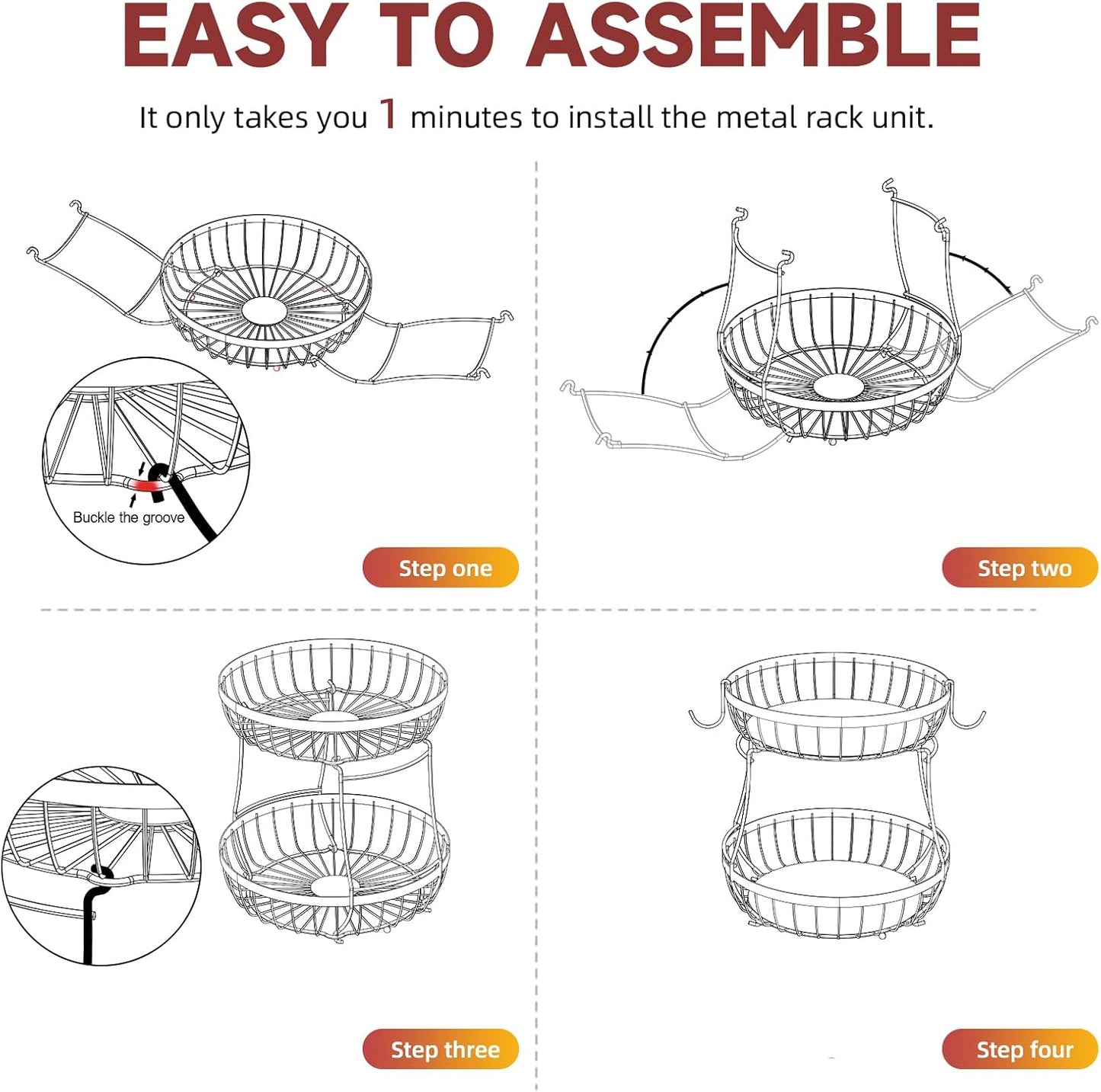 EASY TO ASSEMBLE

It only takes you 1 minutes to install the metal rack unit.

Buckle the groove

Step one

Step two

Step three

Step four