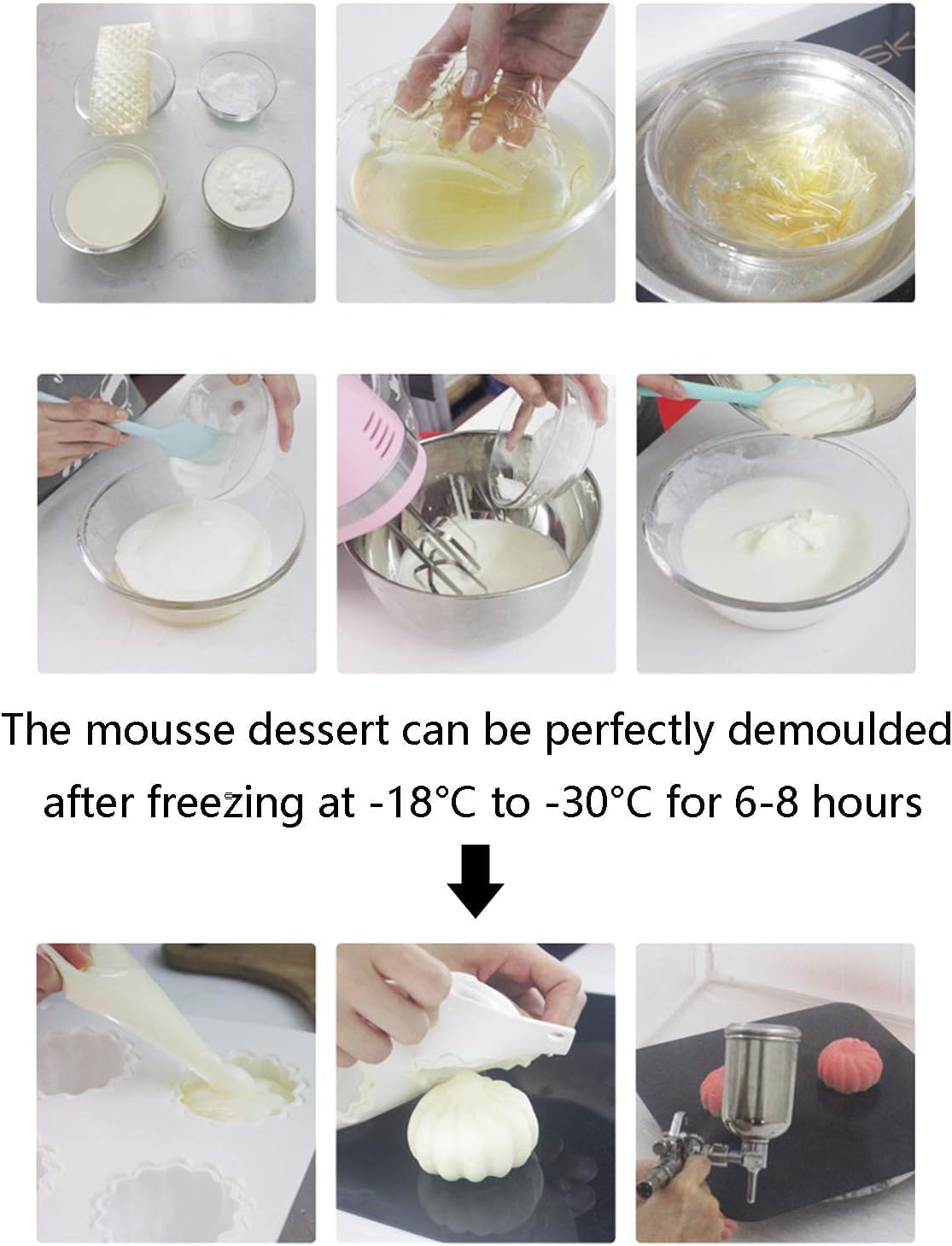 The mousse dessert can be perfectly demoulded after freezing at -18°C to -30°C for 6-8 hours