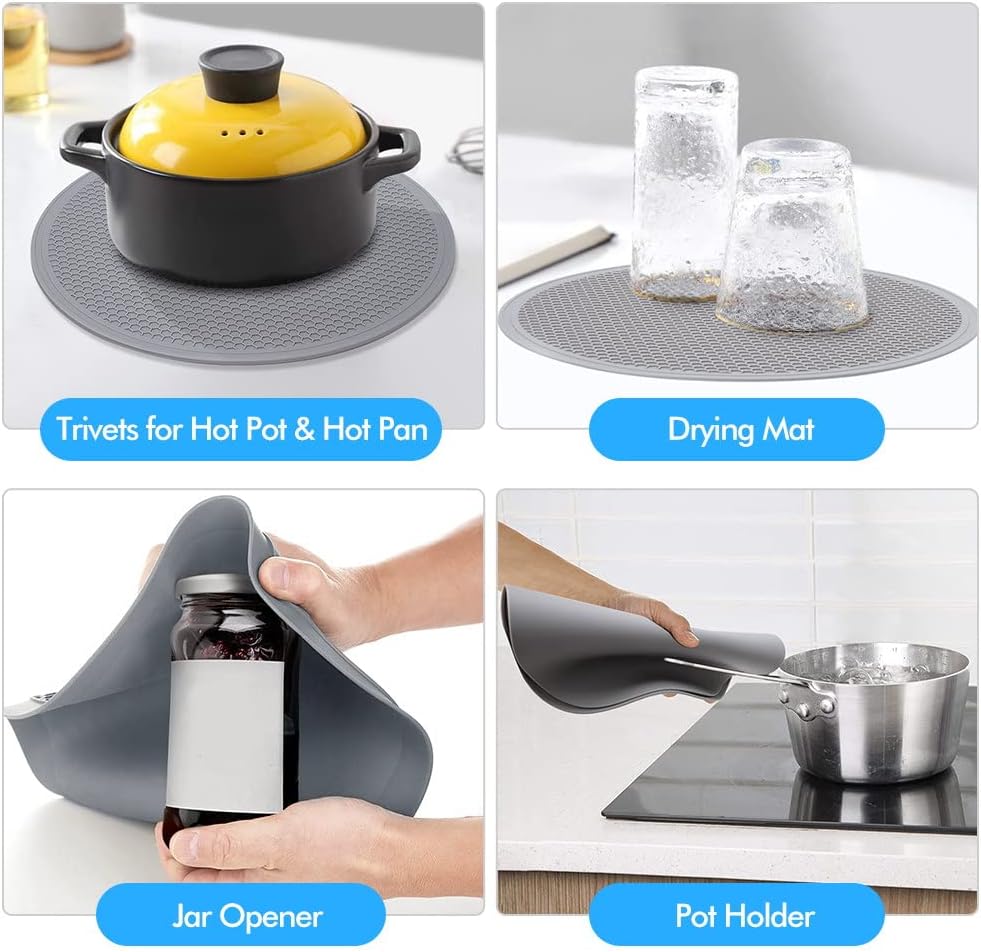 Trivets for Hot Pot & Hot Pan

Drying Mat

Jar Opener

Pot Holder